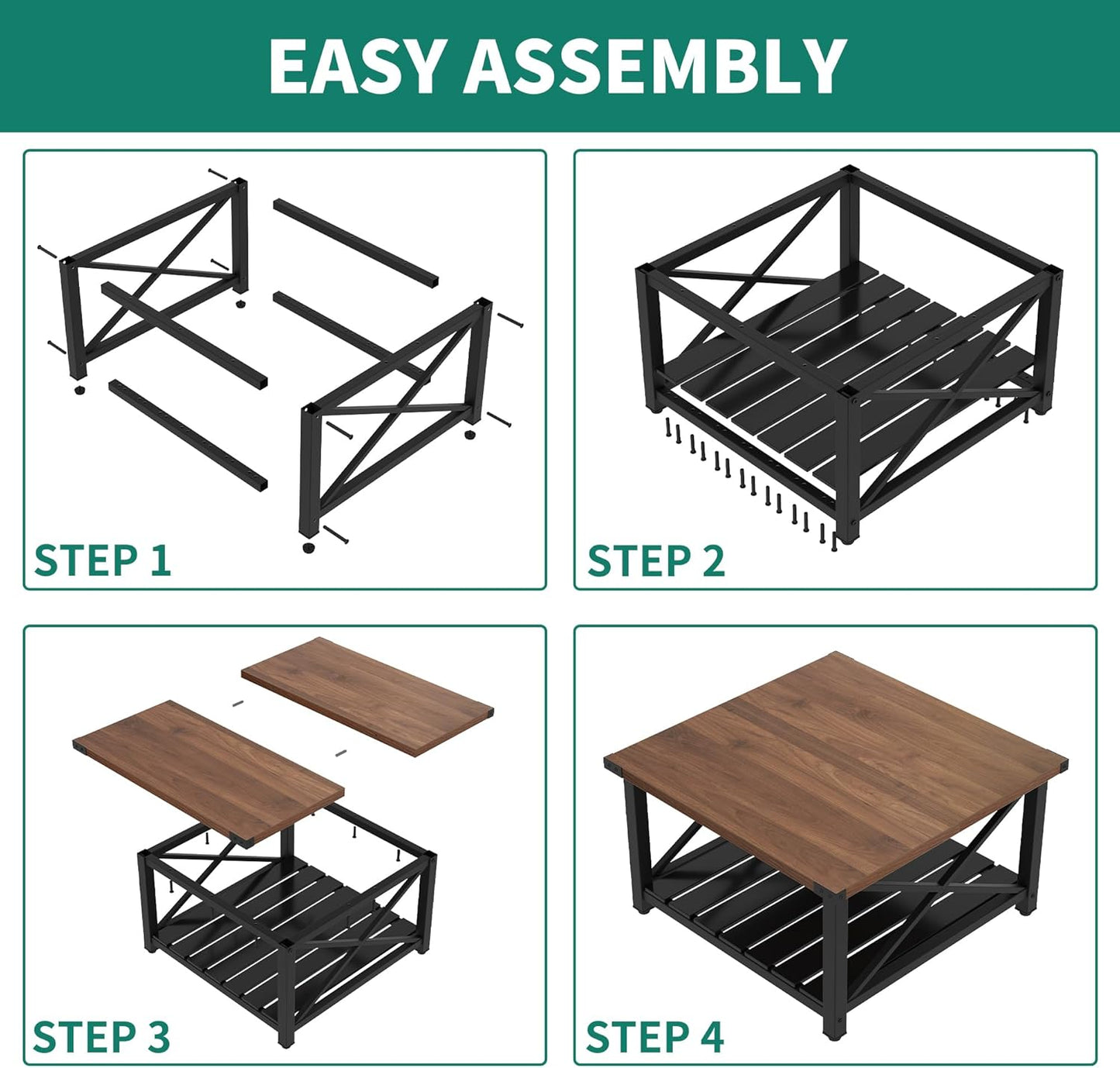 EASY ASSEMBLY

STEP 1

STEP 2

STEP 3

STEP 4