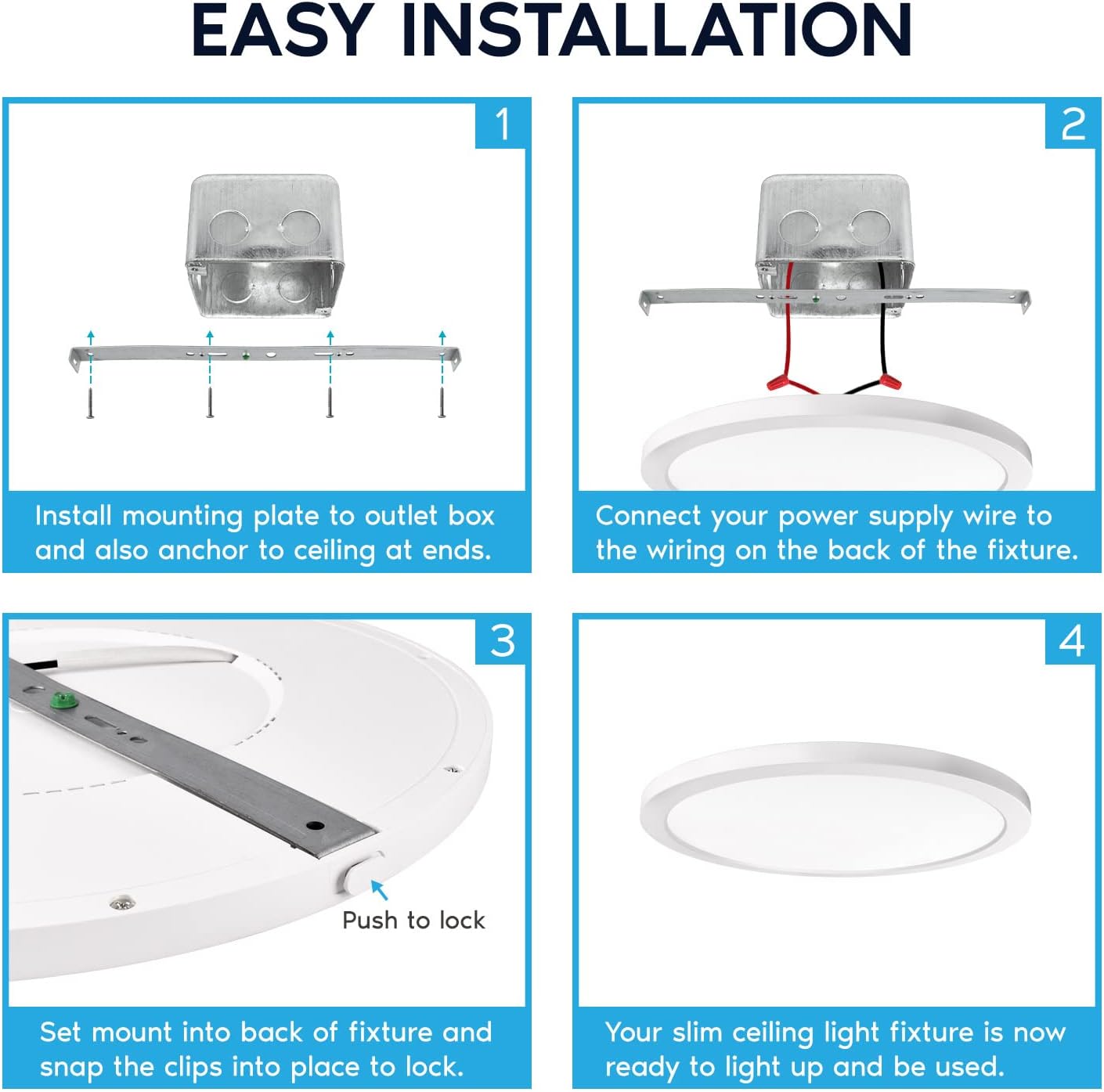 EASY INSTALLATION

1

Install mounting plate to outlet box and also anchor to ceiling at ends.

2

Connect your power supply wire to the wiring on the back of the fixture.

3

Push to lock

Set mount into back of fixture and snap the clips into place to lock.

4

Your slim ceiling light fixture is now ready to light up and be used.