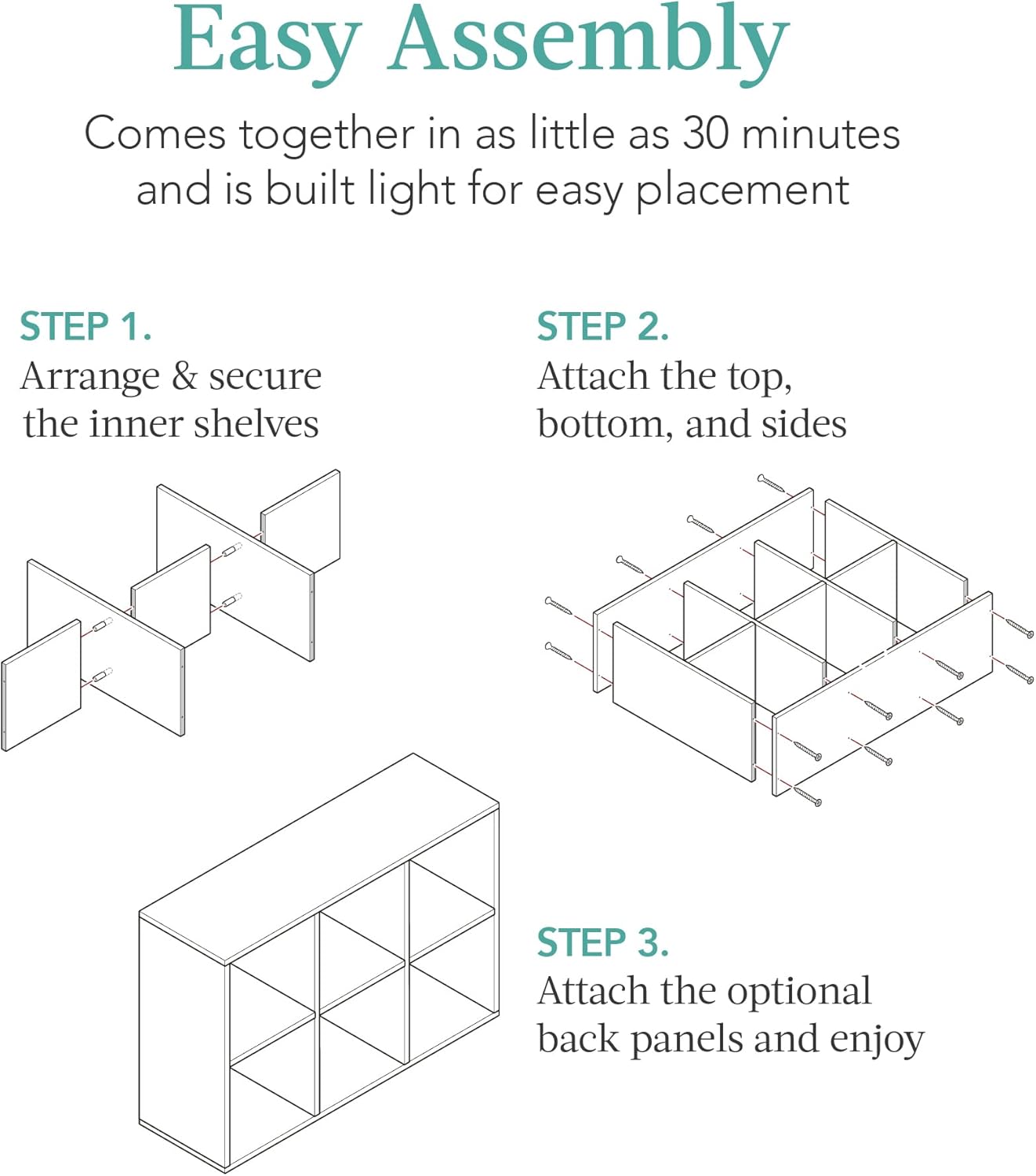 Easy Assembly

Comes together in as little as 30 minutes and is built light for easy placement

STEP 1.
Arrange & secure the inner shelves

STEP 2.
Attach the top, bottom, and sides

STEP 3.
Attach the optional back panels and enjoy