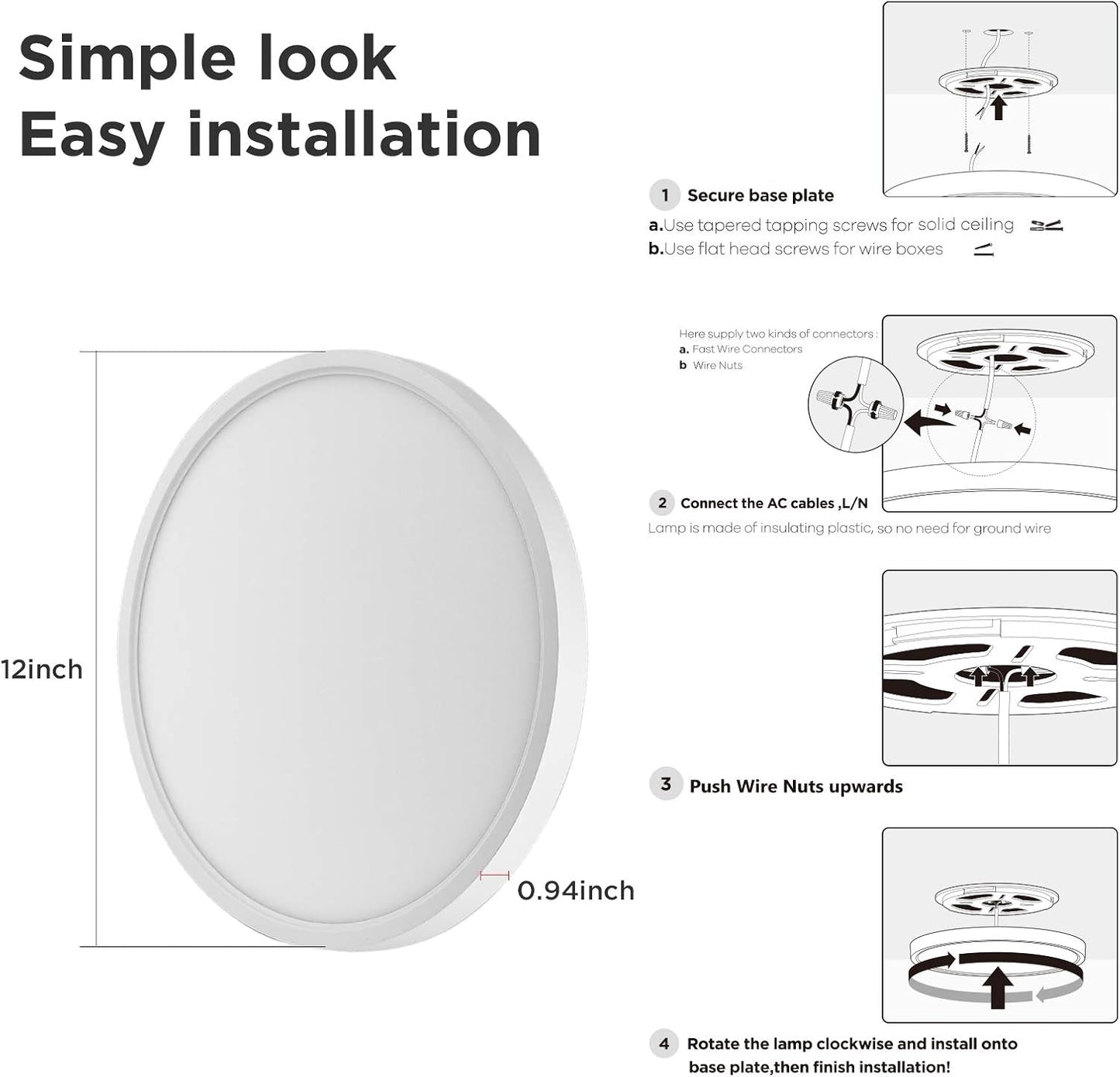 Simple look
Easy installation

12inch

0.94inch

1 Secure base plate
a.Use tapered tapping screws for solid ceiling
b.Use flat head screws for wire boxes

Here supply two kinds of connectors :
a. Fast Wire Connectors
b Wire Nuts

2 Connect the AC cables ,L/N
Lamp is made of insulating plastic, so no need for ground wire

3 Push Wire Nuts upwards

4 Rotate the lamp clockwise and install onto base plate,then finish installation!