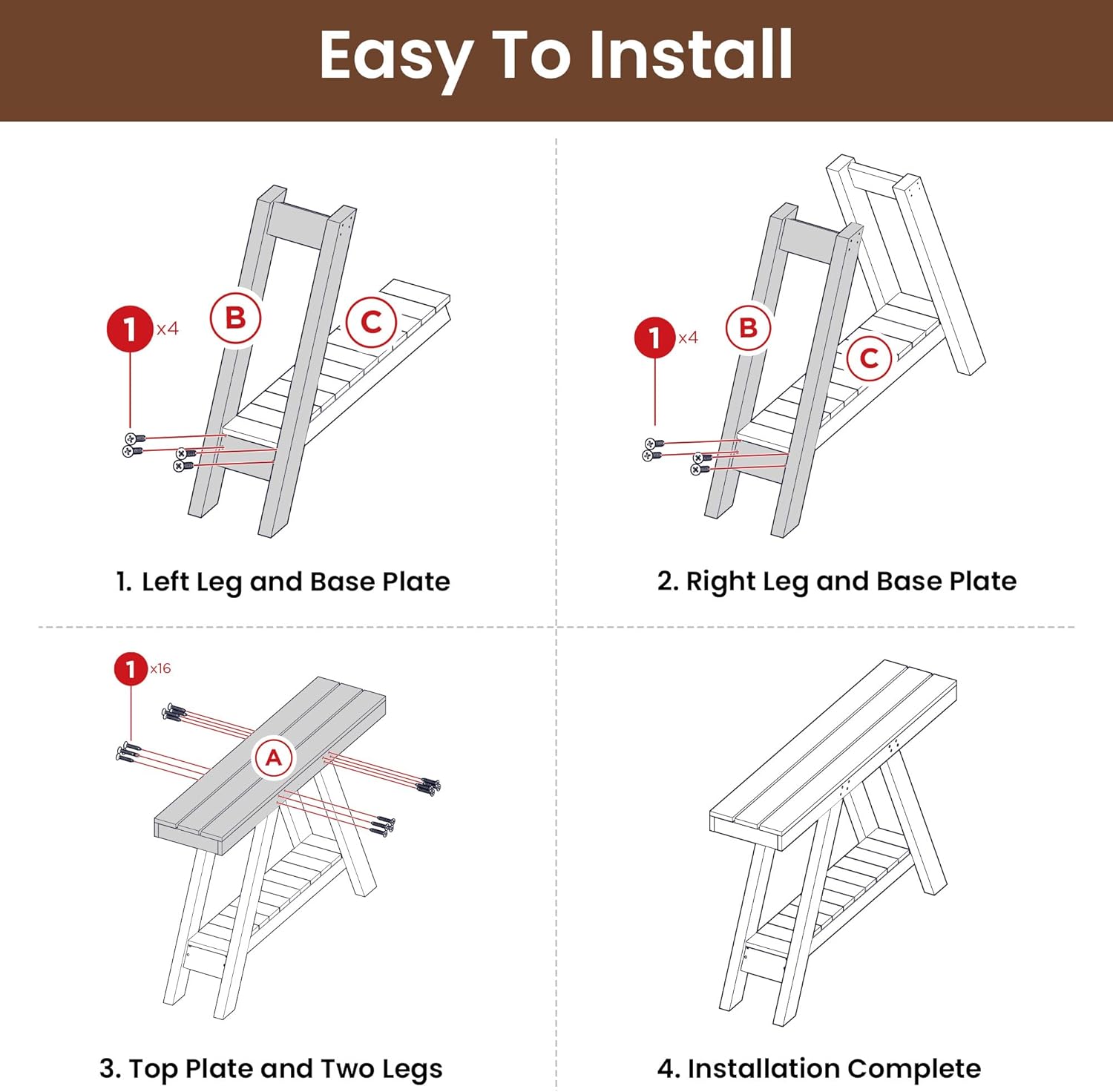 Easy To Install

1 x4
B
C

1. Left Leg and Base Plate

1 x4
B
C

2. Right Leg and Base Plate

1 x16
A

3. Top Plate and Two Legs

4. Installation Complete