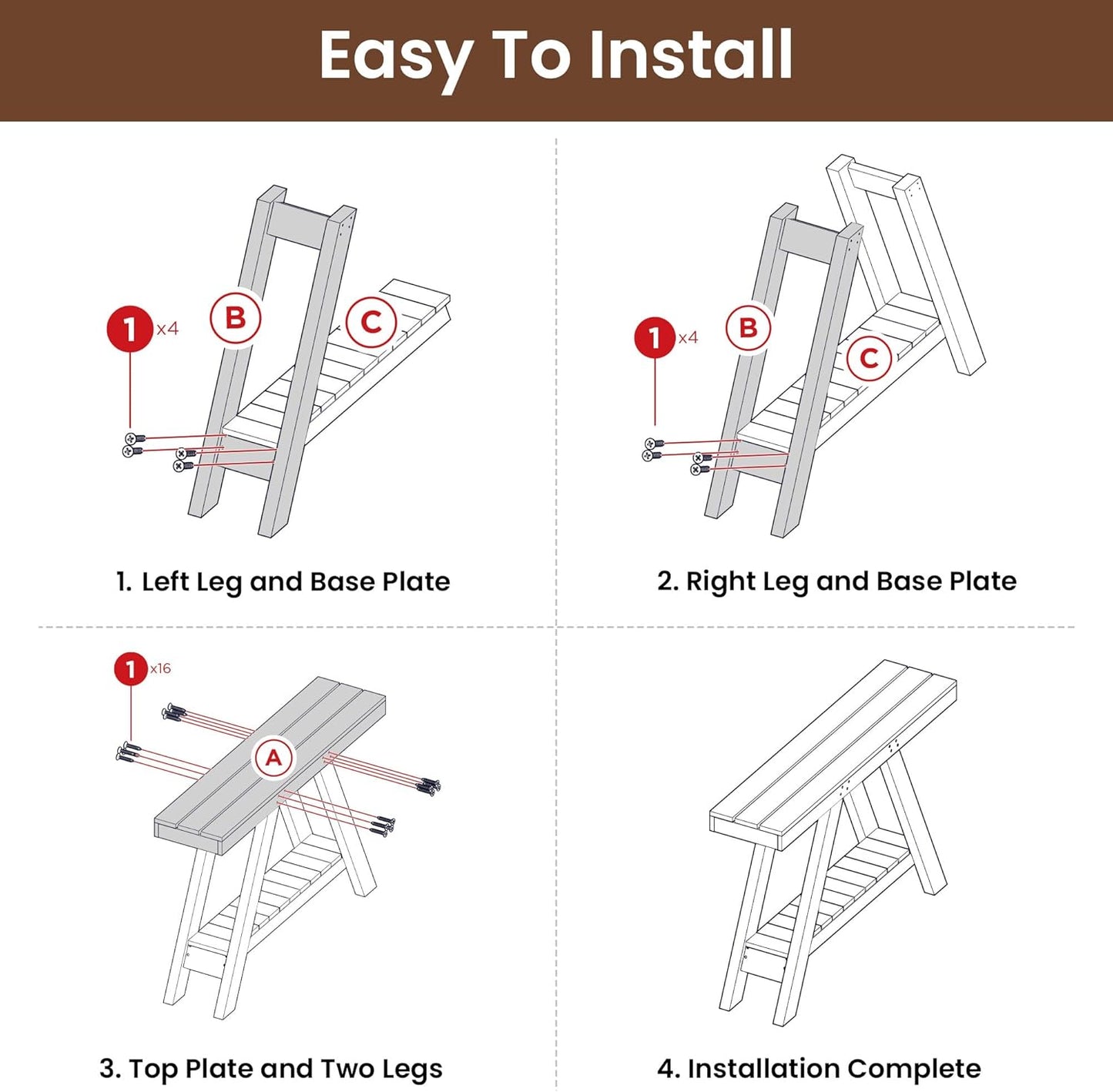 Easy To Install

1 x4
B
C

1. Left Leg and Base Plate

1 x4
B
C

2. Right Leg and Base Plate

1 x16
A

3. Top Plate and Two Legs

4. Installation Complete