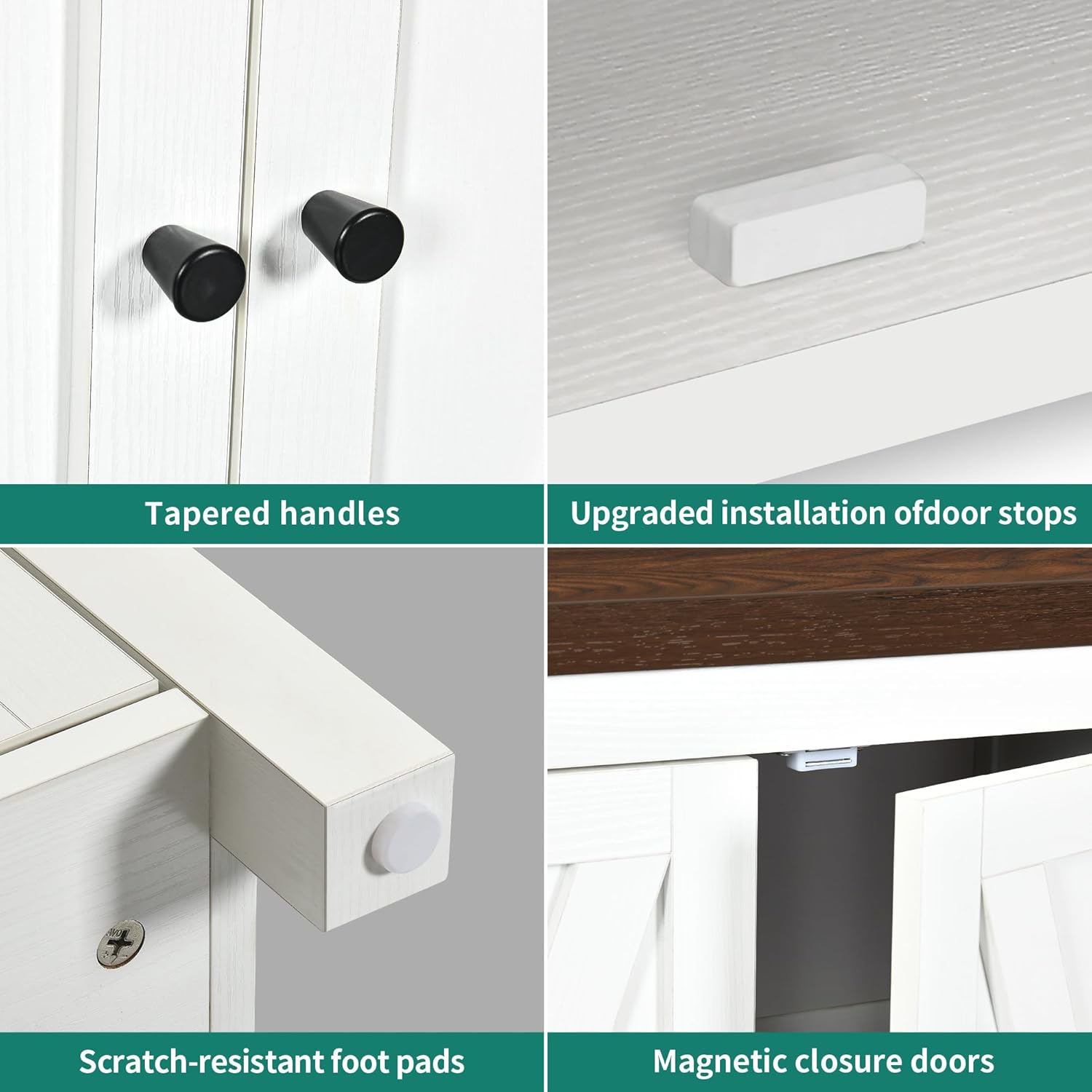 Tapered handles

Upgraded installation ofdoor stops

Scratch-resistant foot pads

Magnetic closure doors