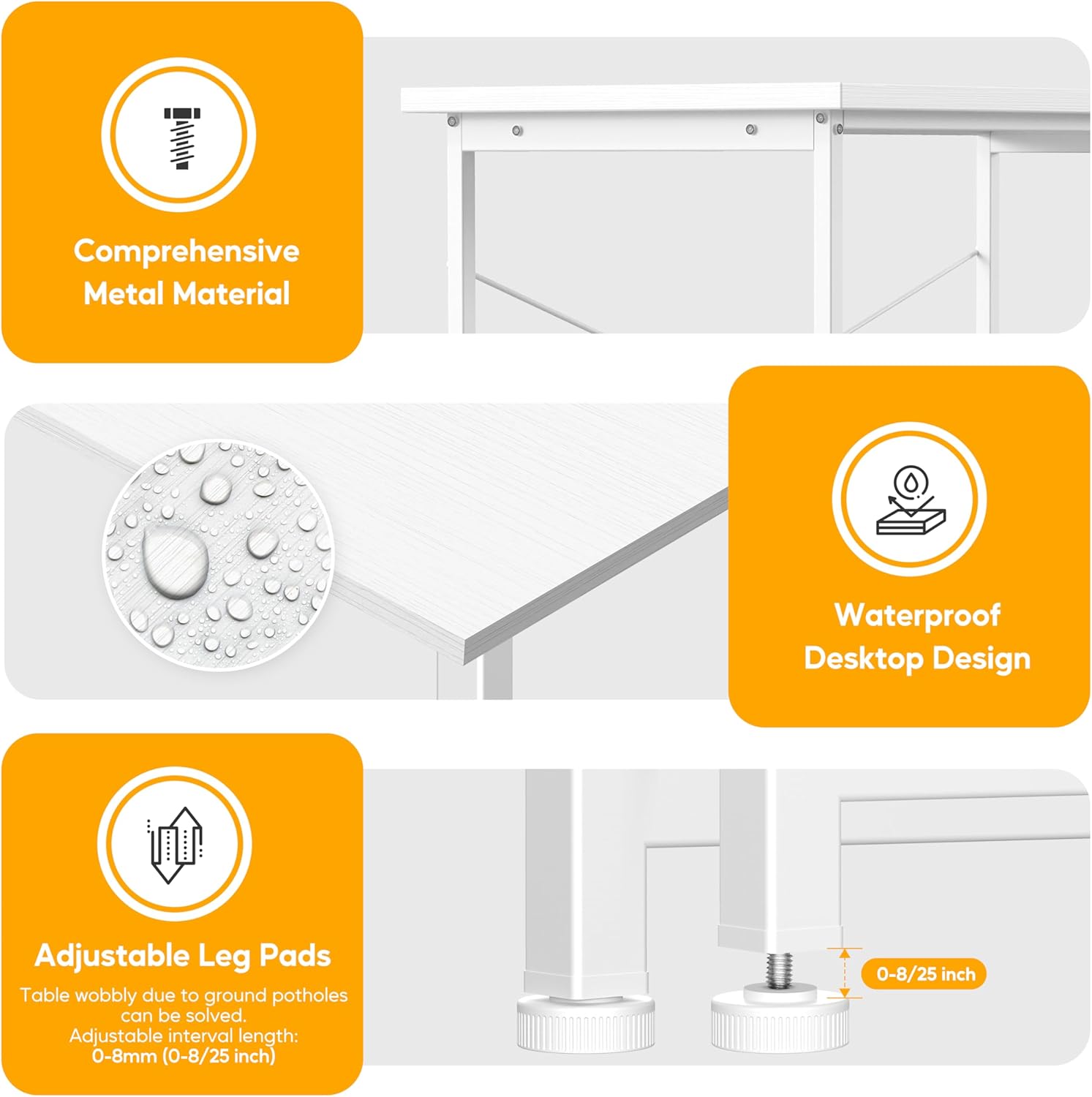 Comprehensive Metal Material

Waterproof Desktop Design

Adjustable Leg Pads

Table wobbly due to ground potholes can be solved.
Adjustable interval length:
0-8mm (0-8/25 inch)

0-8/25 inch