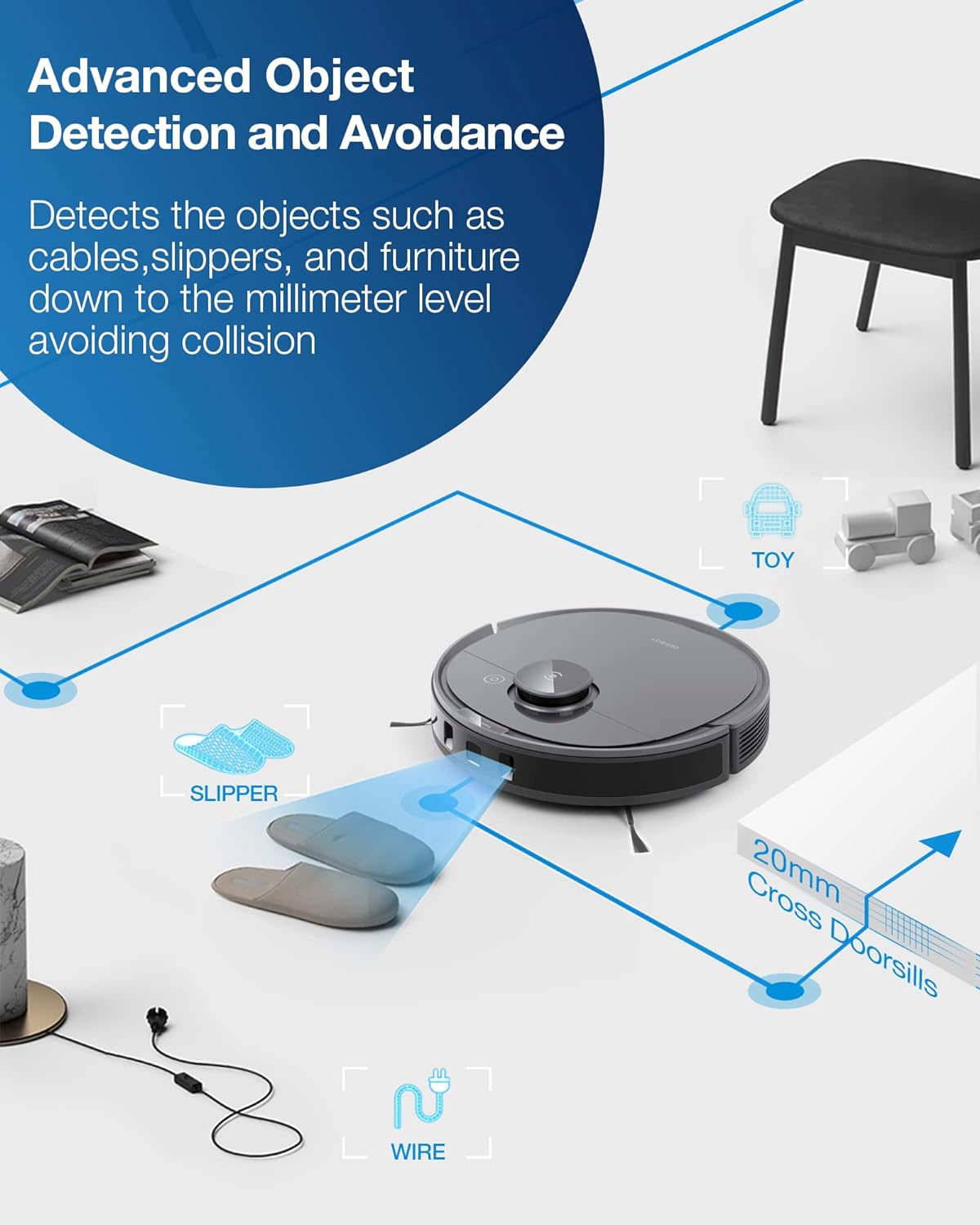 Advanced Object Detection and Avoidance

Detects the objects such as cables,slippers, and furniture down to the millimeter level avoiding collision

TOY

SLIPPER

20mm
Cross Doorsills

WIRE