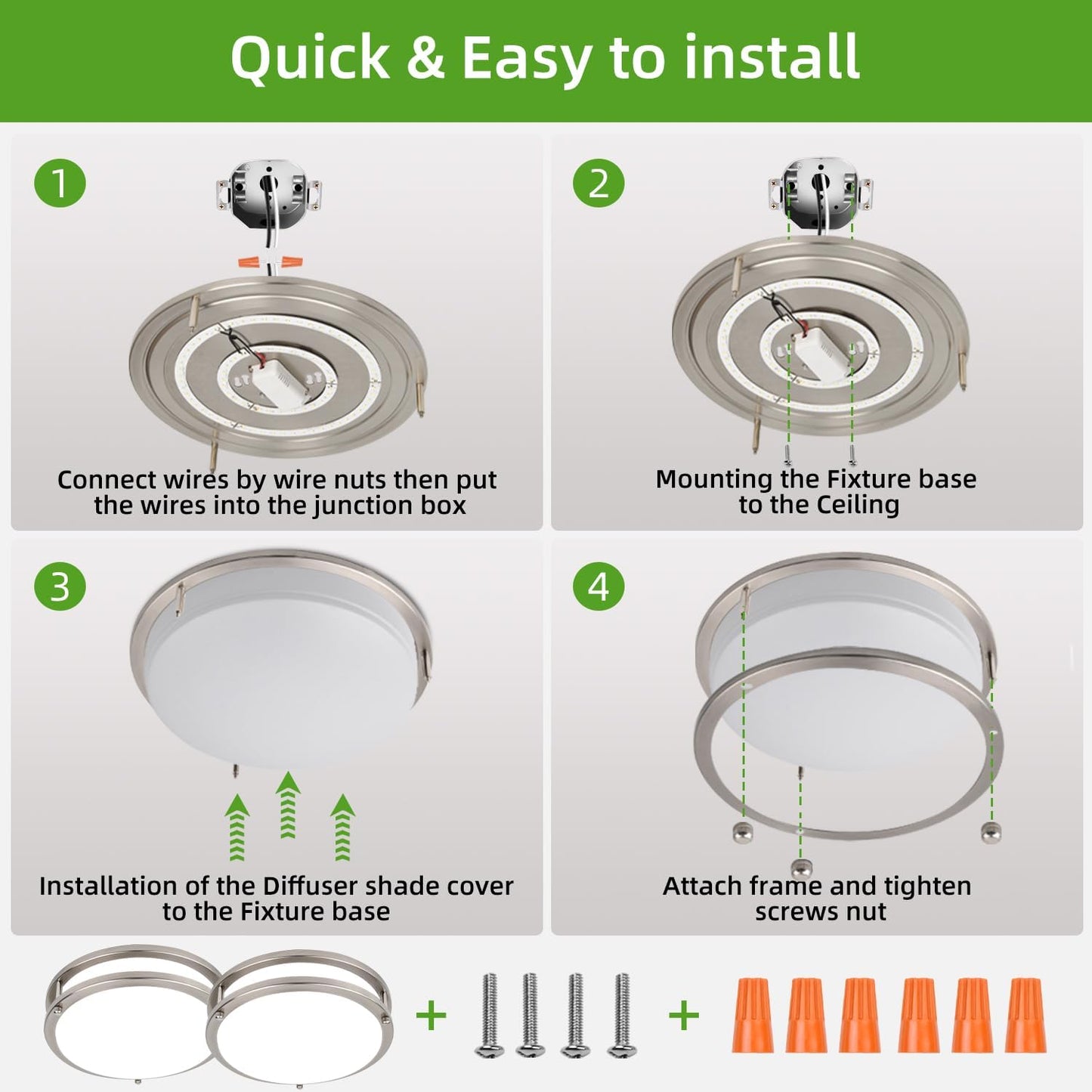 Quick & Easy to install

1

Connect wires by wire nuts then put the wires into the junction box

2

Mounting the Fixture base to the Ceiling

3

Installation of the Diffuser shade cover to the Fixture base

4

Attach frame and tighten screws nut

+

+