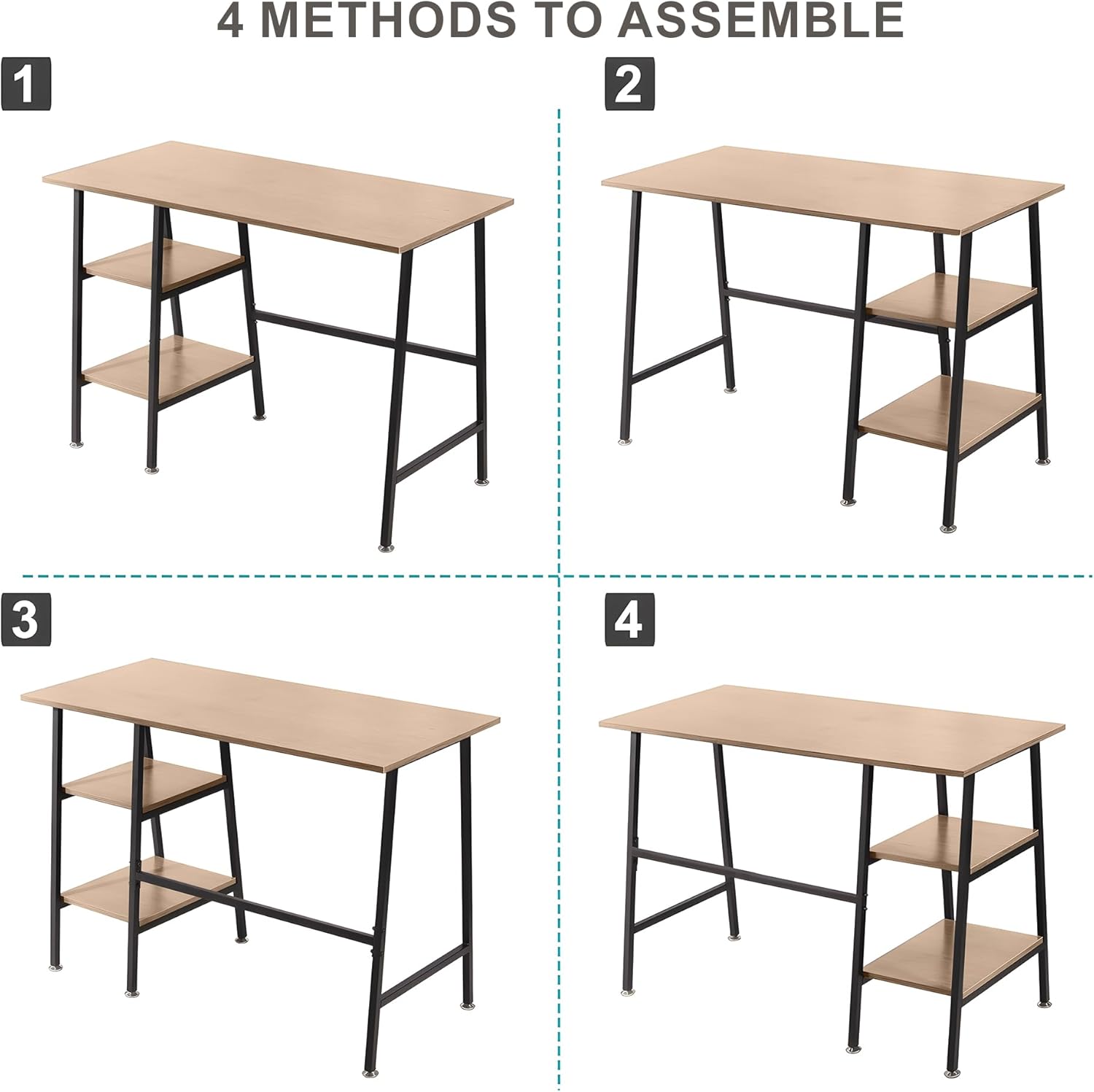 4 METHODS TO ASSEMBLE

1

2

3

4