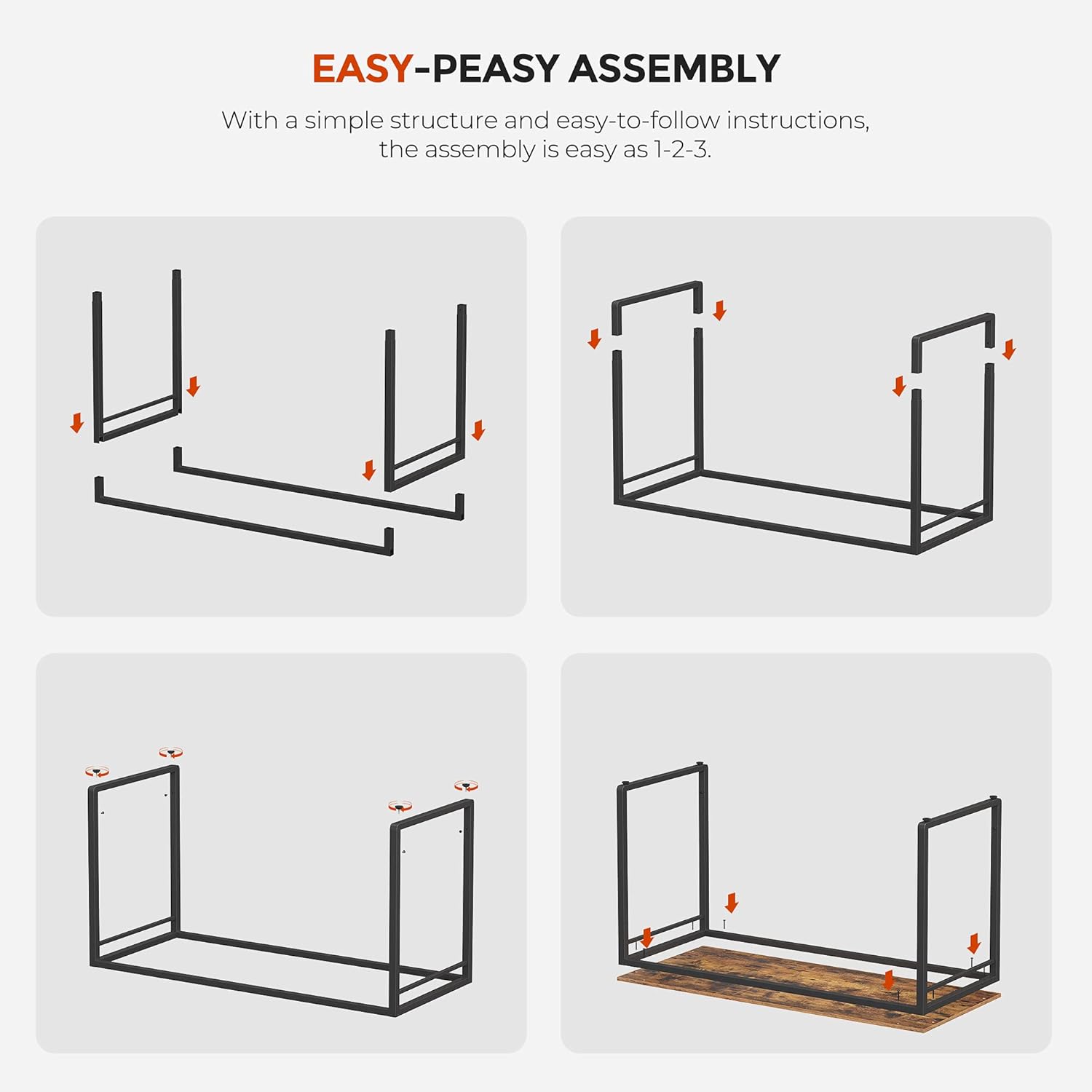 EASY-PEASY ASSEMBLY

With a simple structure and easy-to-follow instructions, the assembly is easy as 1-2-3.