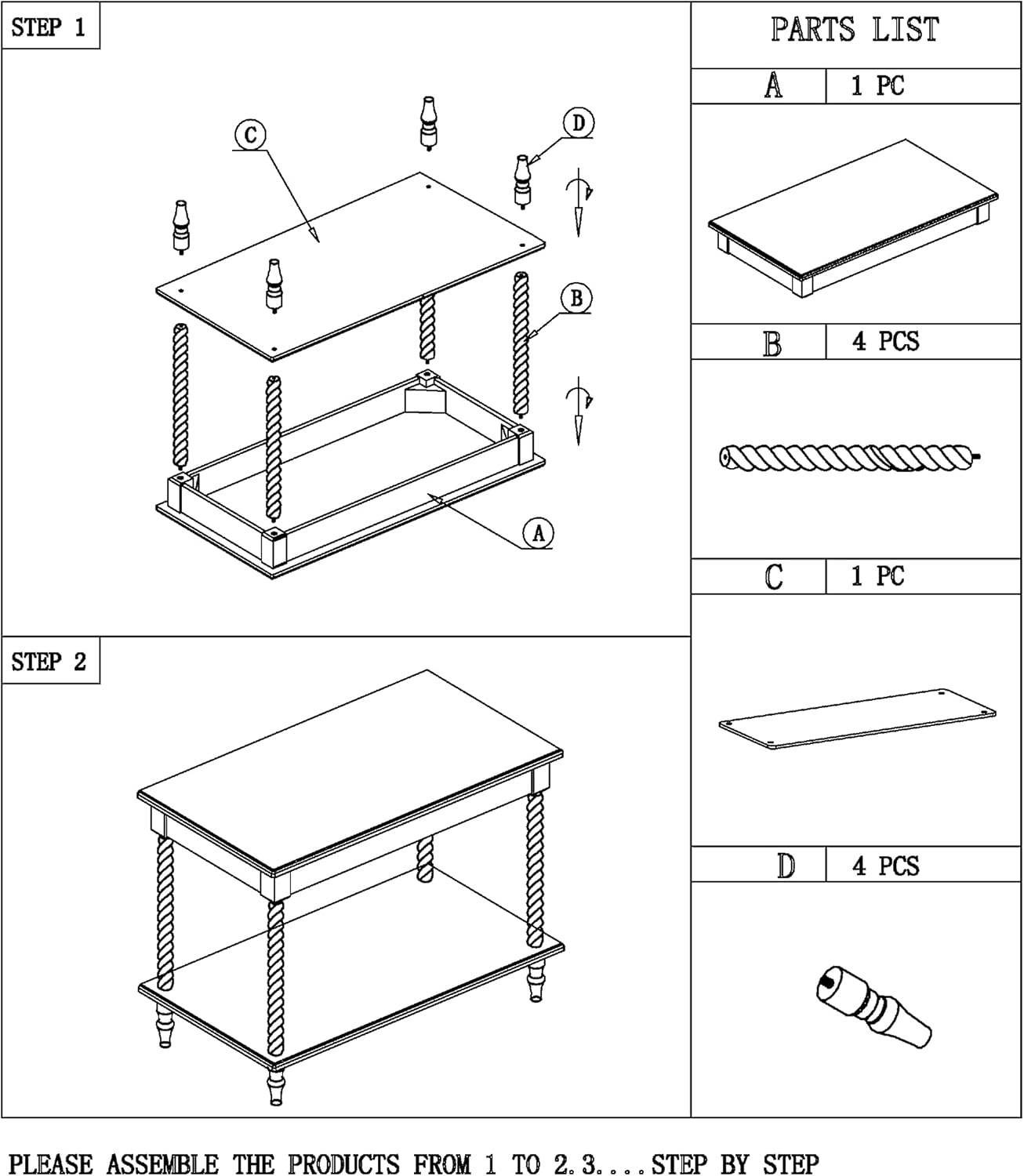 STEP 1

C

D

B

A

STEP 2

PARTS LIST

| A | 1 PC |
|---|---|
| B | 4 PCS |
| C | 1 PC |
| D | 4 PCS |

PLEASE ASSEMBLE THE PRODUCTS FROM 1 TO 2.3....STEP BY STEP