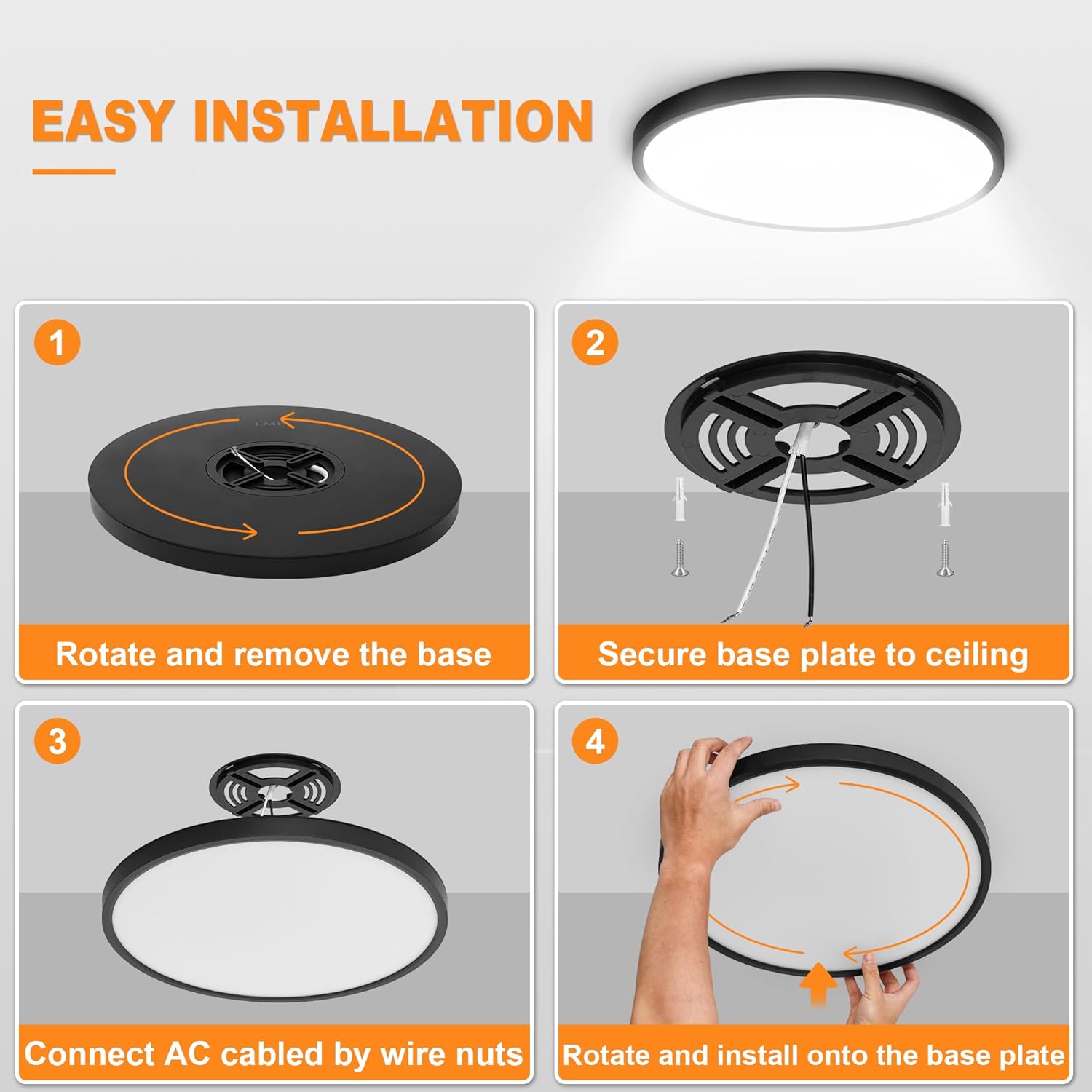 EASY INSTALLATION

1

Rotate and remove the base

2

Secure base plate to ceiling

3

Connect AC cabled by wire nuts

4

Rotate and install onto the base plate