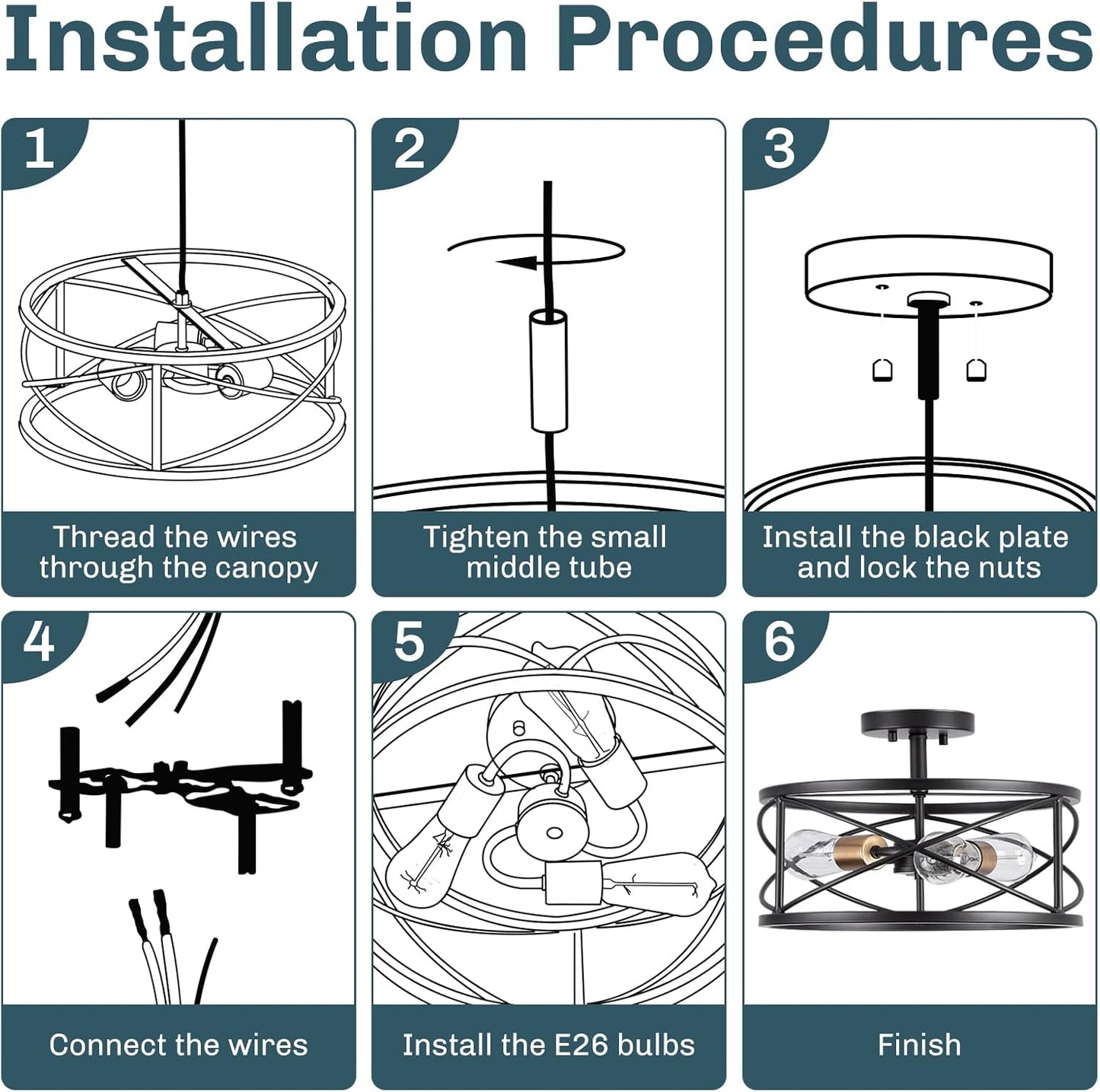 Installation Procedures

1

Thread the wires through the canopy

2

Tighten the small middle tube

3

Install the black plate and lock the nuts

4

Connect the wires

5

Install the E26 bulbs

6

Finish