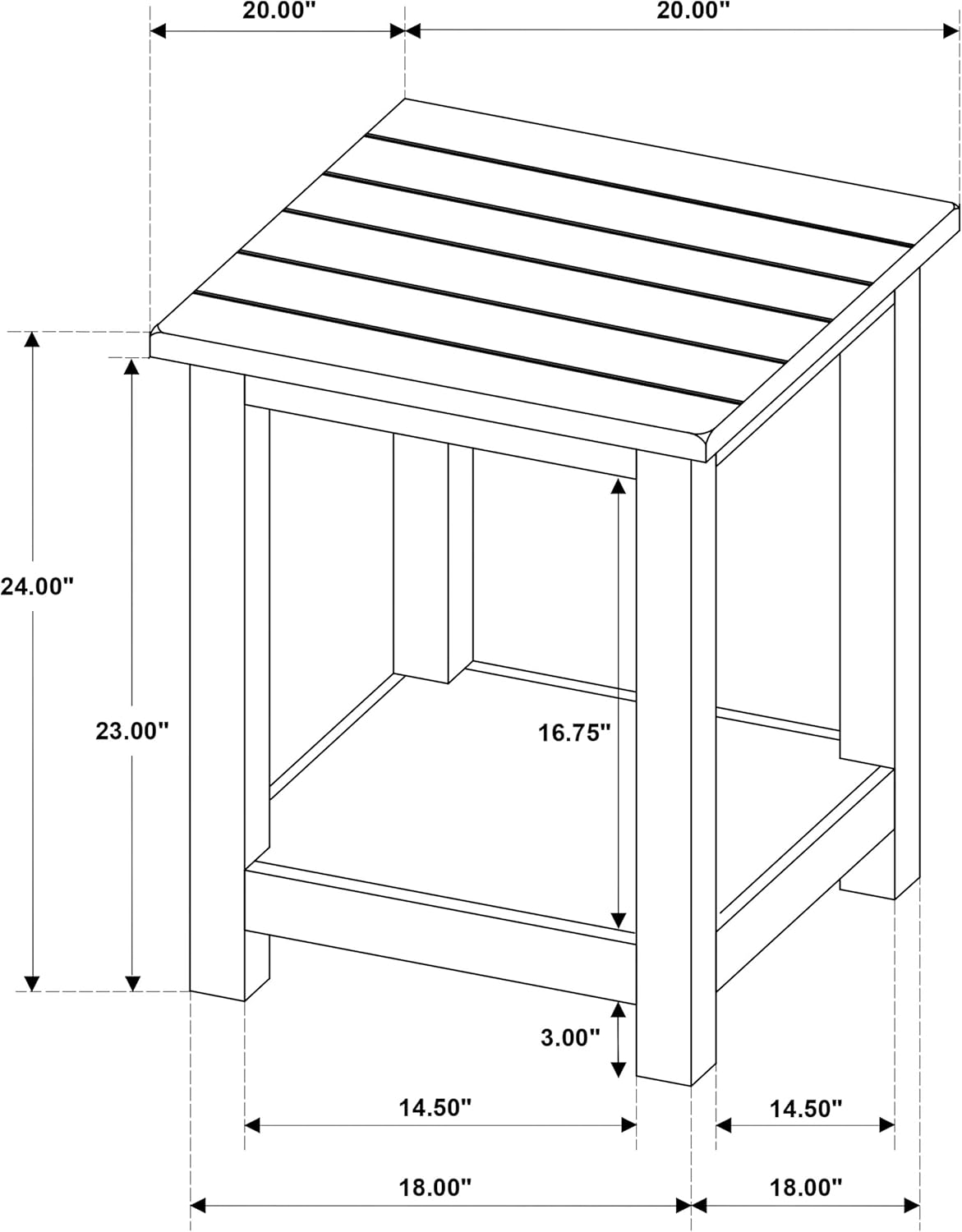 20.00"
20.00"
24.00"
23.00"
16.75"
3.00"
14.50"
14.50"
18.00"
18.00"