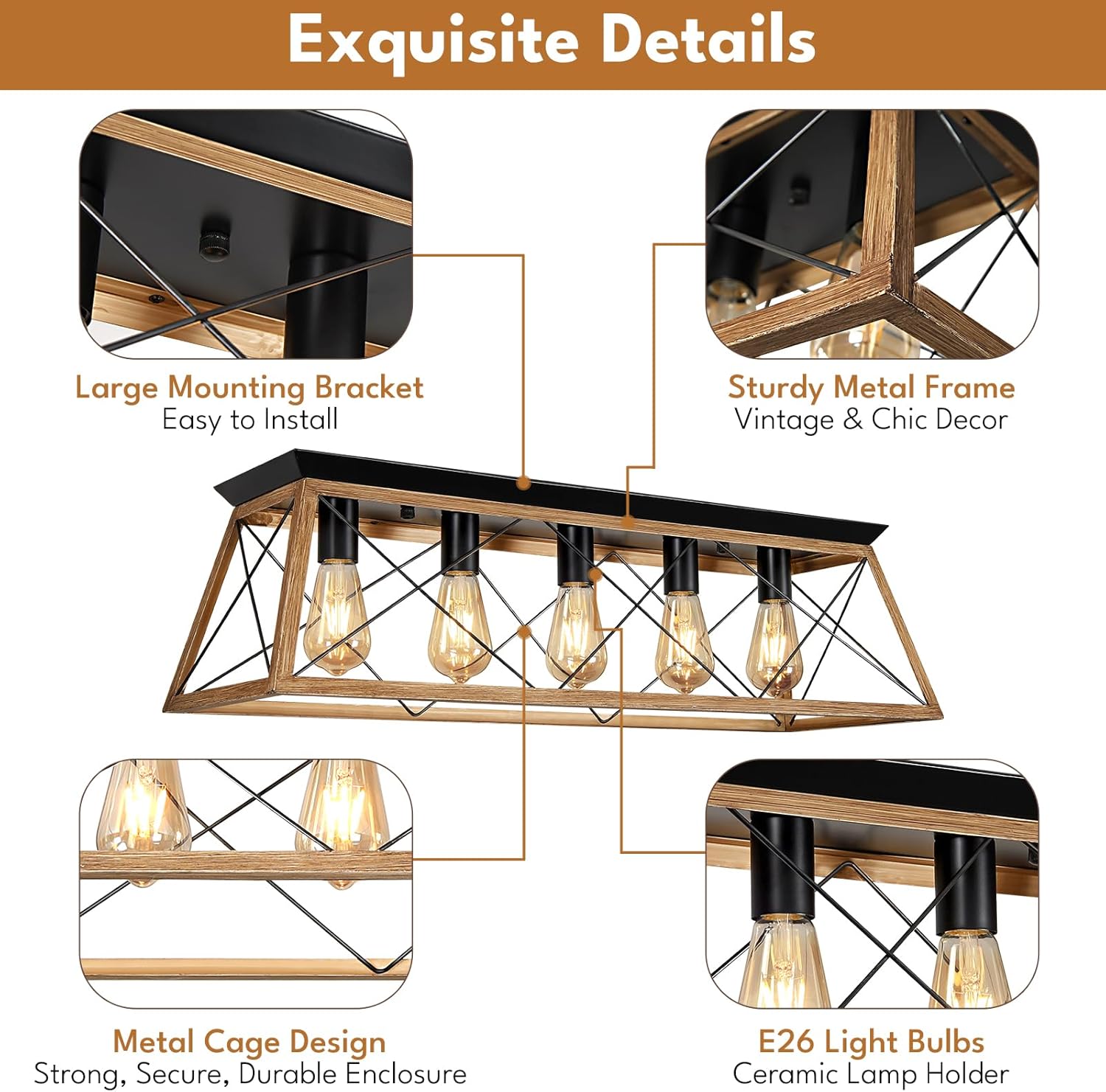 Exquisite Details

Large Mounting Bracket
Easy to Install

Sturdy Metal Frame
Vintage & Chic Decor

Metal Cage Design
Strong, Secure, Durable Enclosure

E26 Light Bulbs
Ceramic Lamp Holder