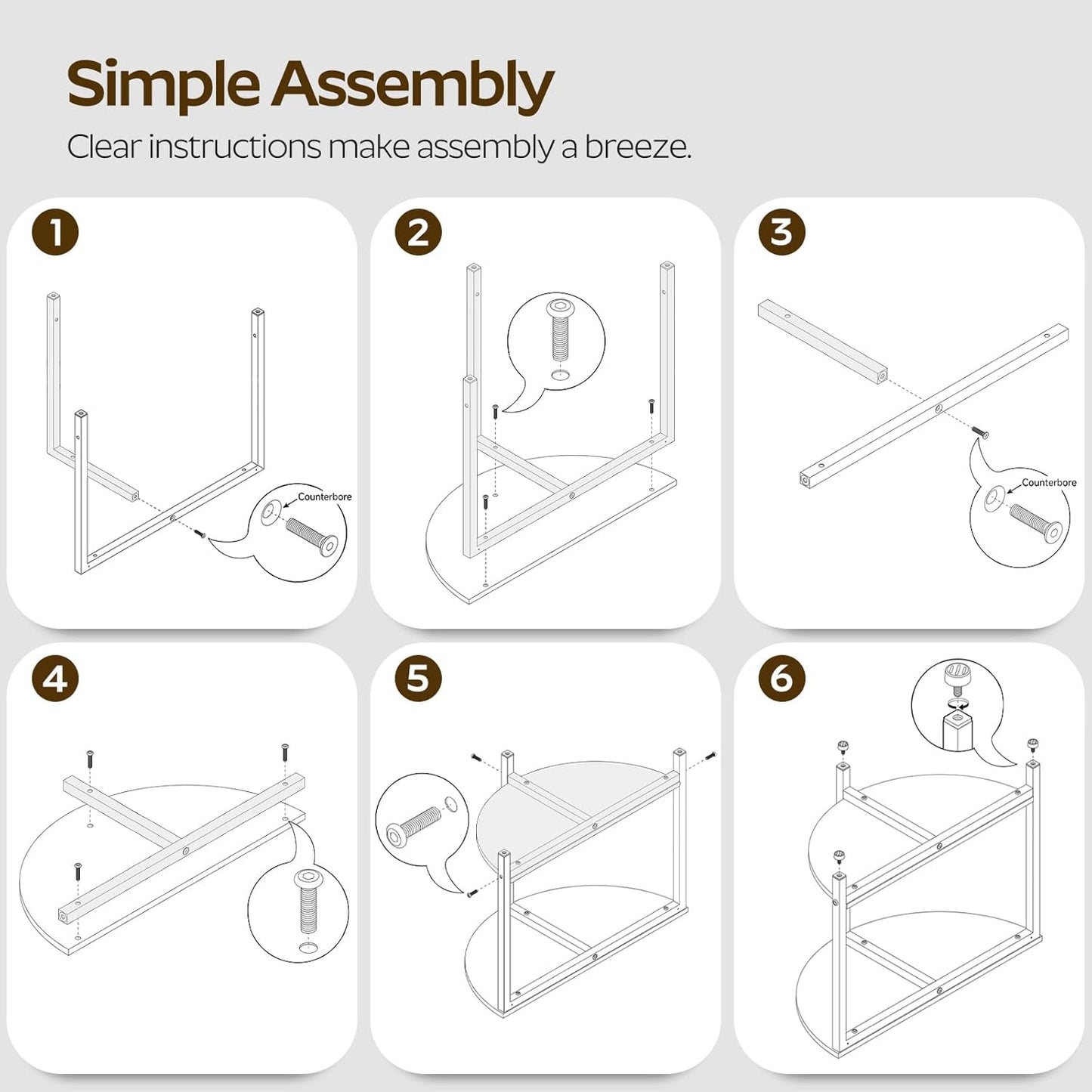 Simple Assembly

Clear instructions make assembly a breeze.

1

Counterbore

2

3

Counterbore

4

5

6