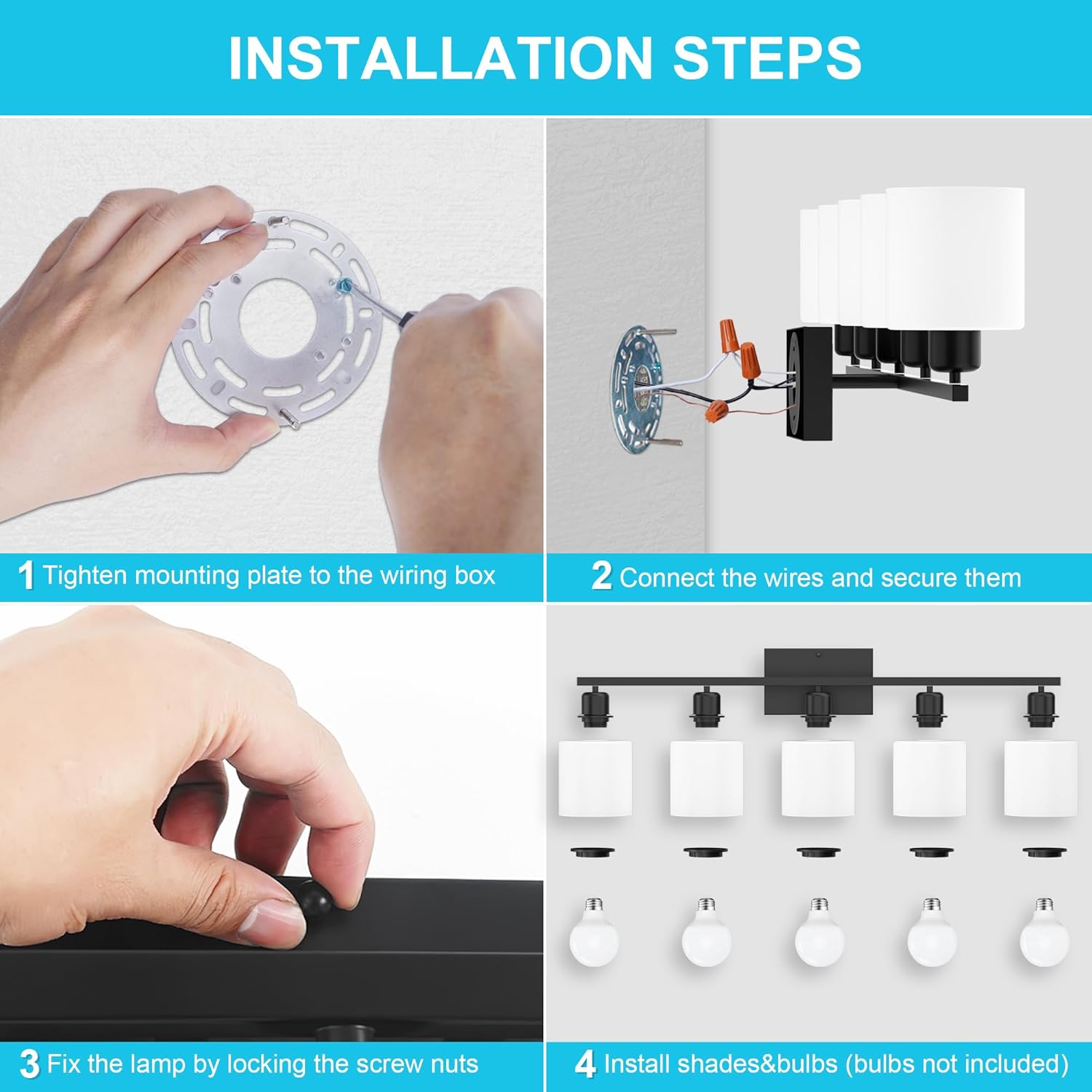 INSTALLATION STEPS

1 Tighten mounting plate to the wiring box

2 Connect the wires and secure them

3 Fix the lamp by locking the screw nuts

4 Install shades&bulbs (bulbs not included)