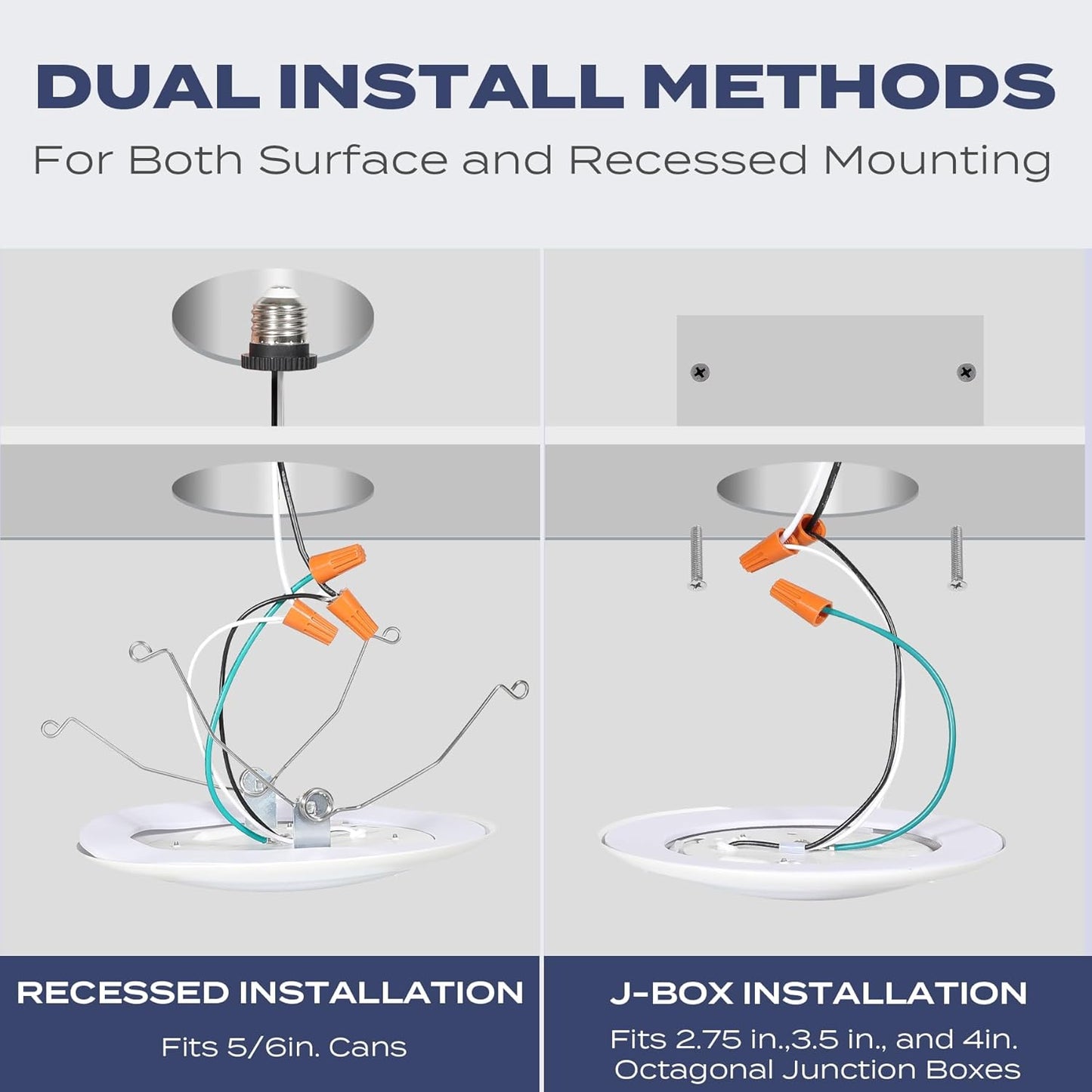 DUAL INSTALL METHODS

For Both Surface and Recessed Mounting

RECESSED INSTALLATION

Fits 5/6in. Cans

J-BOX INSTALLATION

Fits 2.75 in.,3.5 in., and 4in. Octagonal Junction Boxes