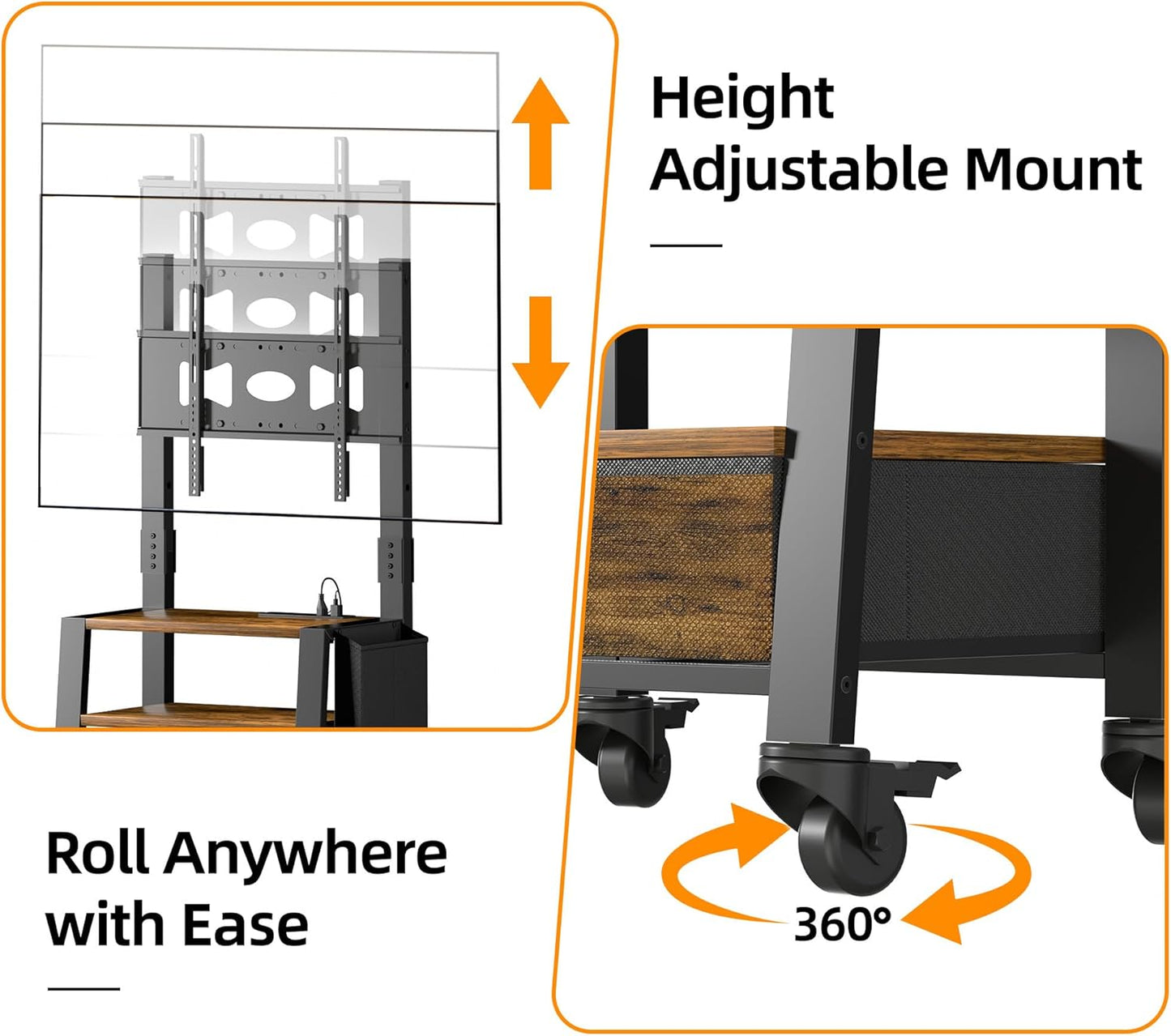 Height Adjustable Mount

Roll Anywhere with Ease

360°