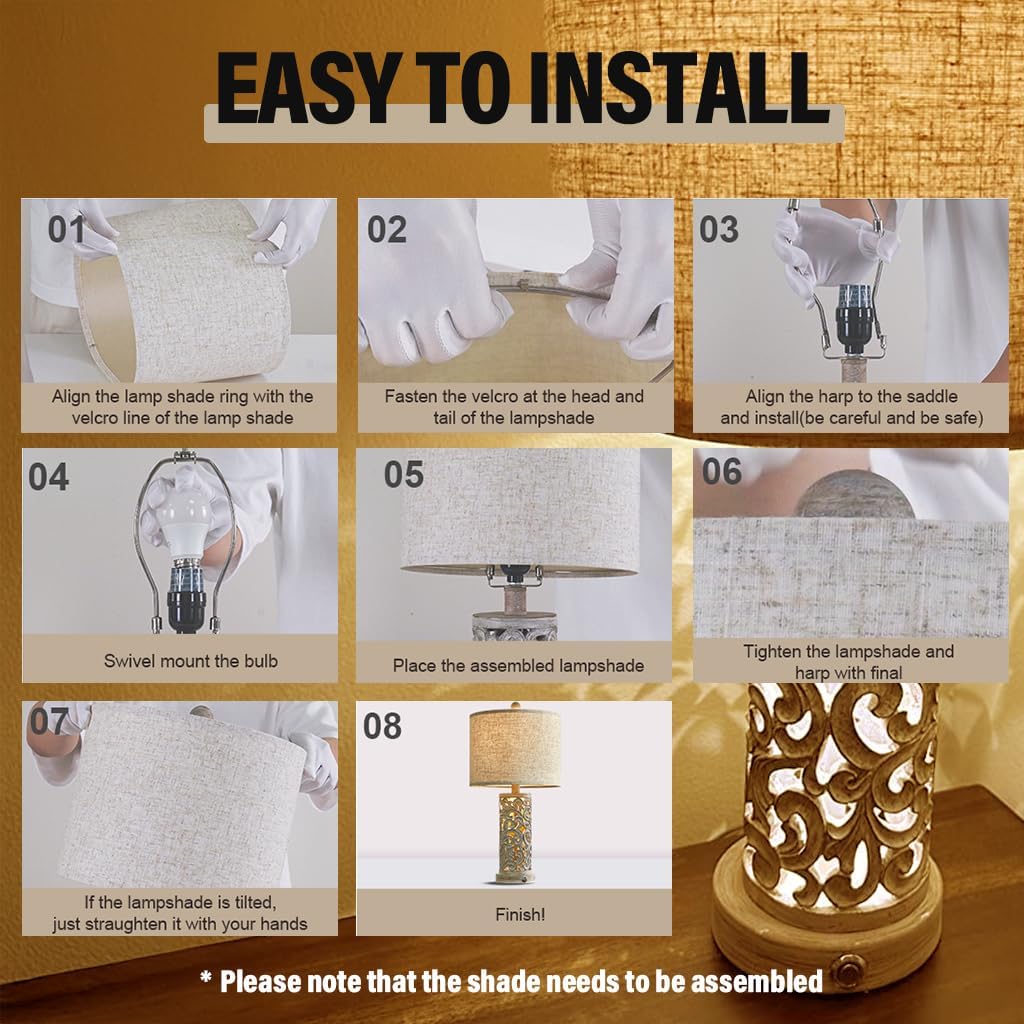 EASY TO INSTALL

01
Align the lamp shade ring with the velcro line of the lamp shade

02
Fasten the velcro at the head and tail of the lampshade

03
Align the harp to the saddle and install(be careful and be safe)

04
Swivel mount the bulb

05
Place the assembled lampshade

06
Tighten the lampshade and harp with final

07
If the lampshade is tilted, just straughten it with your hands

08
Finish!

* Please note that the shade needs to be assembled