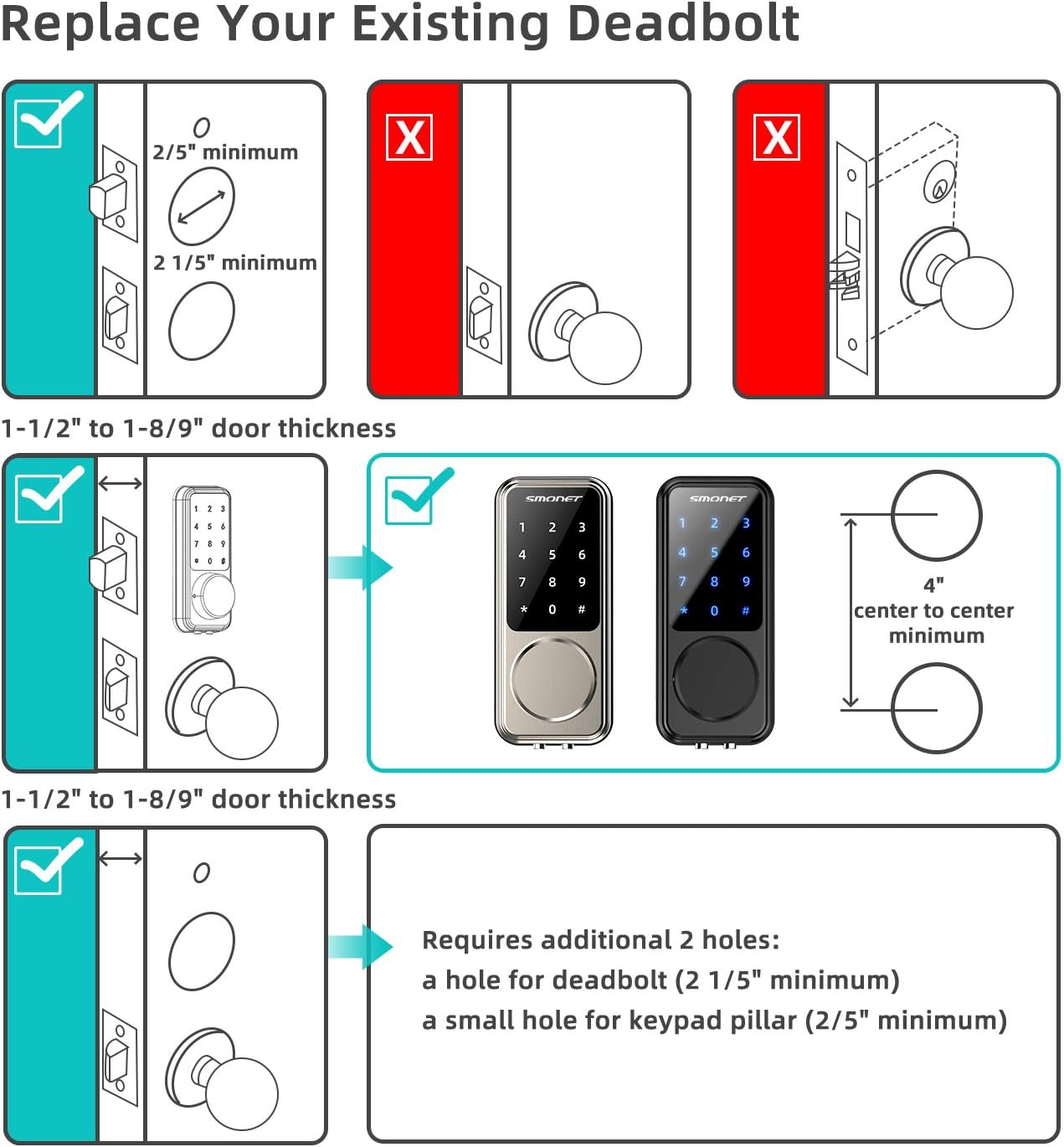 Replace Your Existing Deadbolt

2/5" minimum

2 1/5" minimum

X

X

1-1/2" to 1-8/9" door thickness

1 2 3
4 5 6
7 8 9
* 0 #

SMONET
1 2 3
4 5 6
7 8 9
* 0 #

SMONET
1 2 3
4 5 6
7 8 9
* 0 #

4"
center to center
minimum

1-1/2" to 1-8/9" door thickness

Requires additional 2 holes:
a hole for deadbolt (2 1/5" minimum)
a small hole for keypad pillar (2/5" minimum)