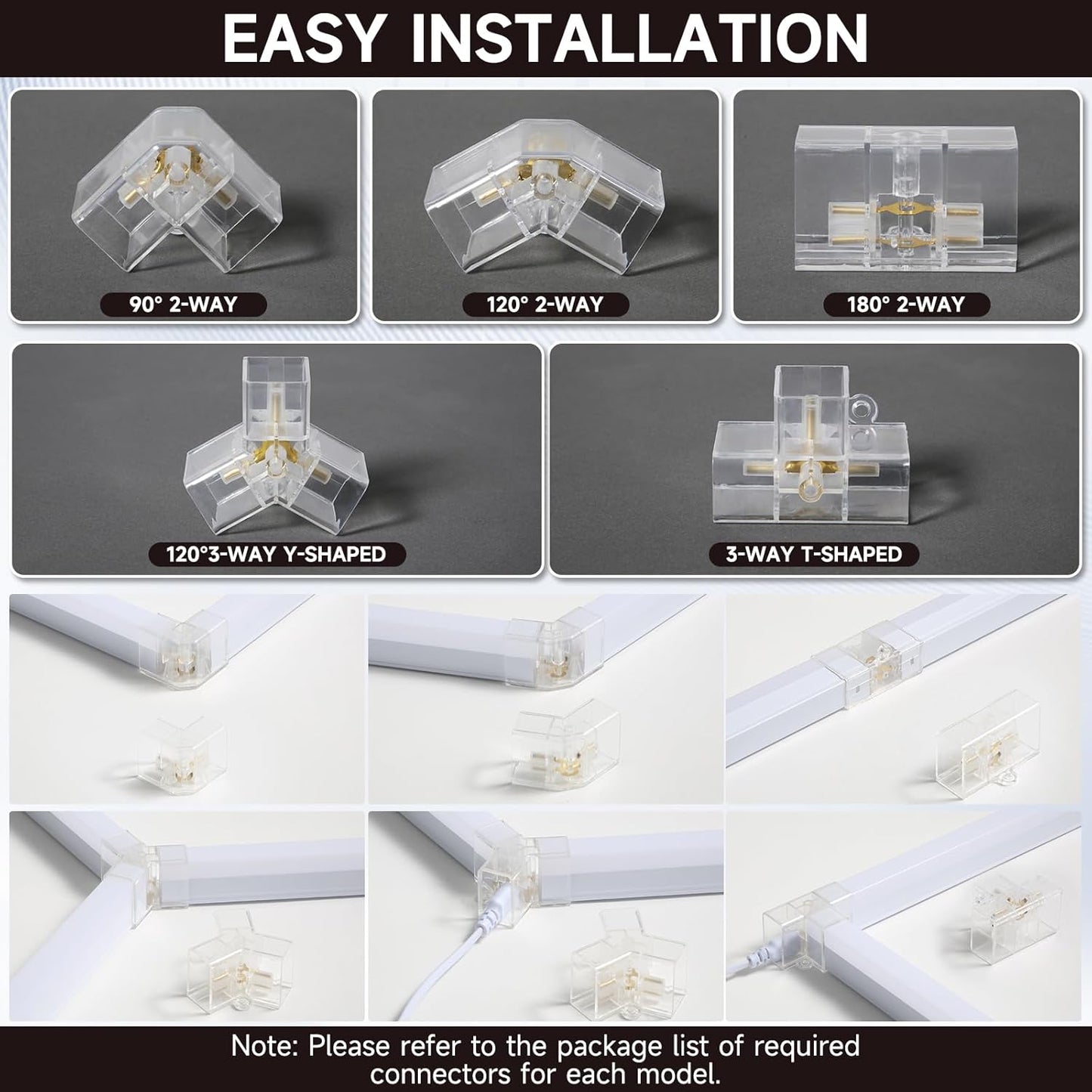 EASY INSTALLATION

90° 2-WAY

120° 2-WAY

180° 2-WAY

120°3-WAY Y-SHAPED

3-WAY T-SHAPED

Note: Please refer to the package list of required connectors for each model.