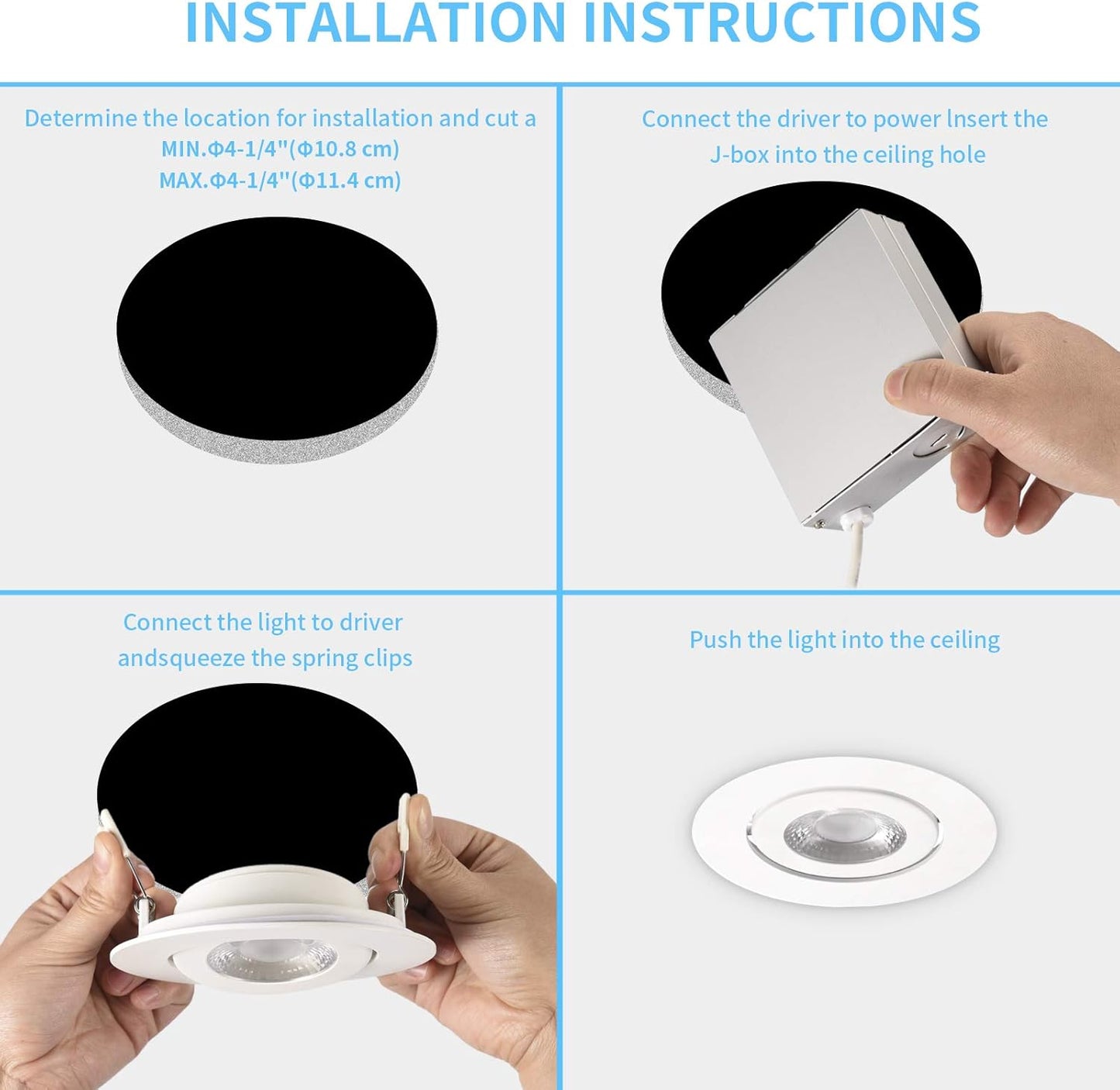 INSTALLATION INSTRUCTIONS

Determine the location for installation and cut a MIN.Φ4-1/4"(Φ10.8 cm) MAX.Φ4-1/4"(Φ11.4 cm)

Connect the driver to power lnsert the J-box into the ceiling hole

Connect the light to driver andsqueeze the spring clips

Push the light into the ceiling