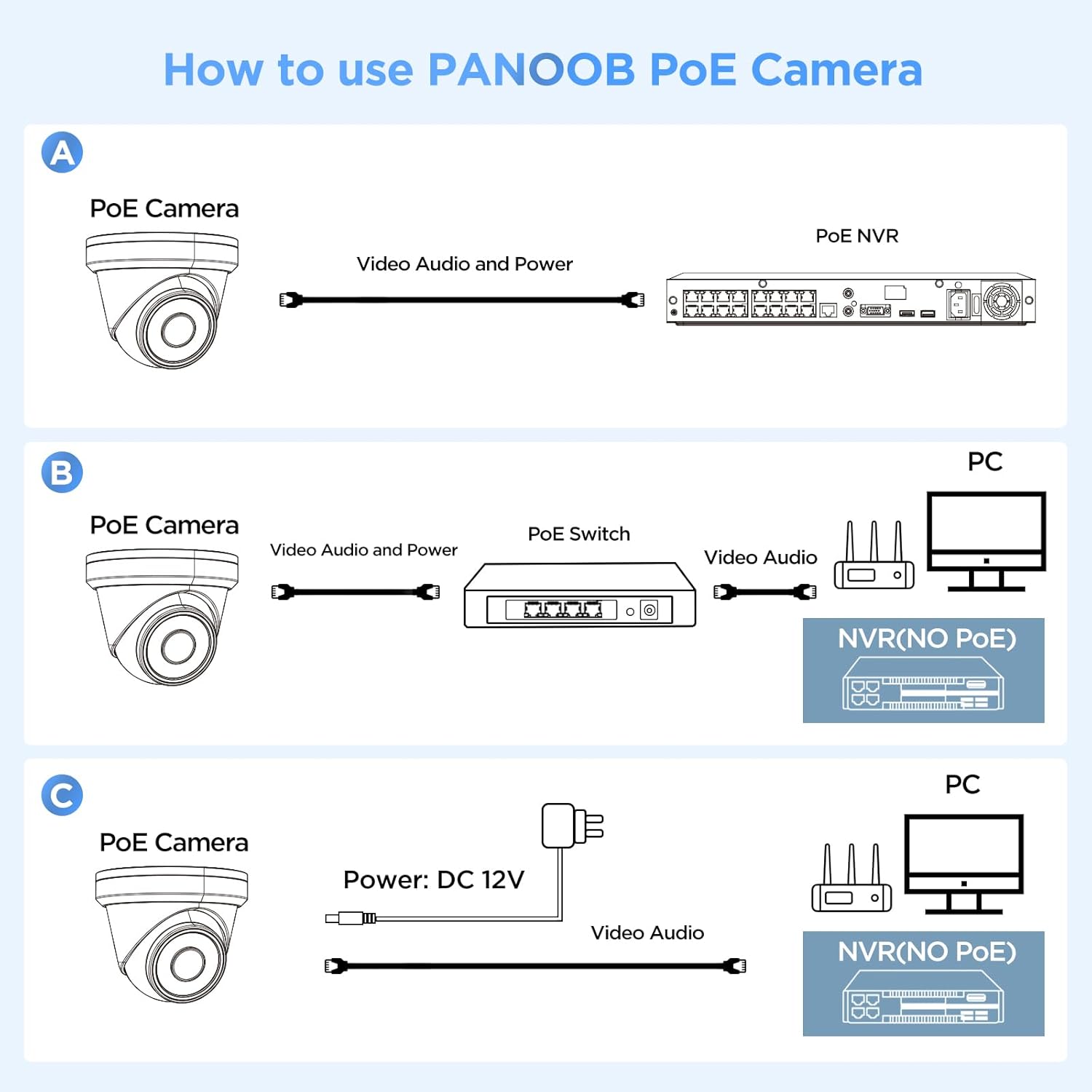 How to use PANOOB PoE Camera

A

PoE Camera

Video Audio and Power

PoE NVR

B

PoE Camera

Video Audio and Power

PoE Switch

Video Audio

PC

NVR(NO PoE)

C

PoE Camera

Power: DC 12V

Video Audio

PC

NVR(NO PoE)