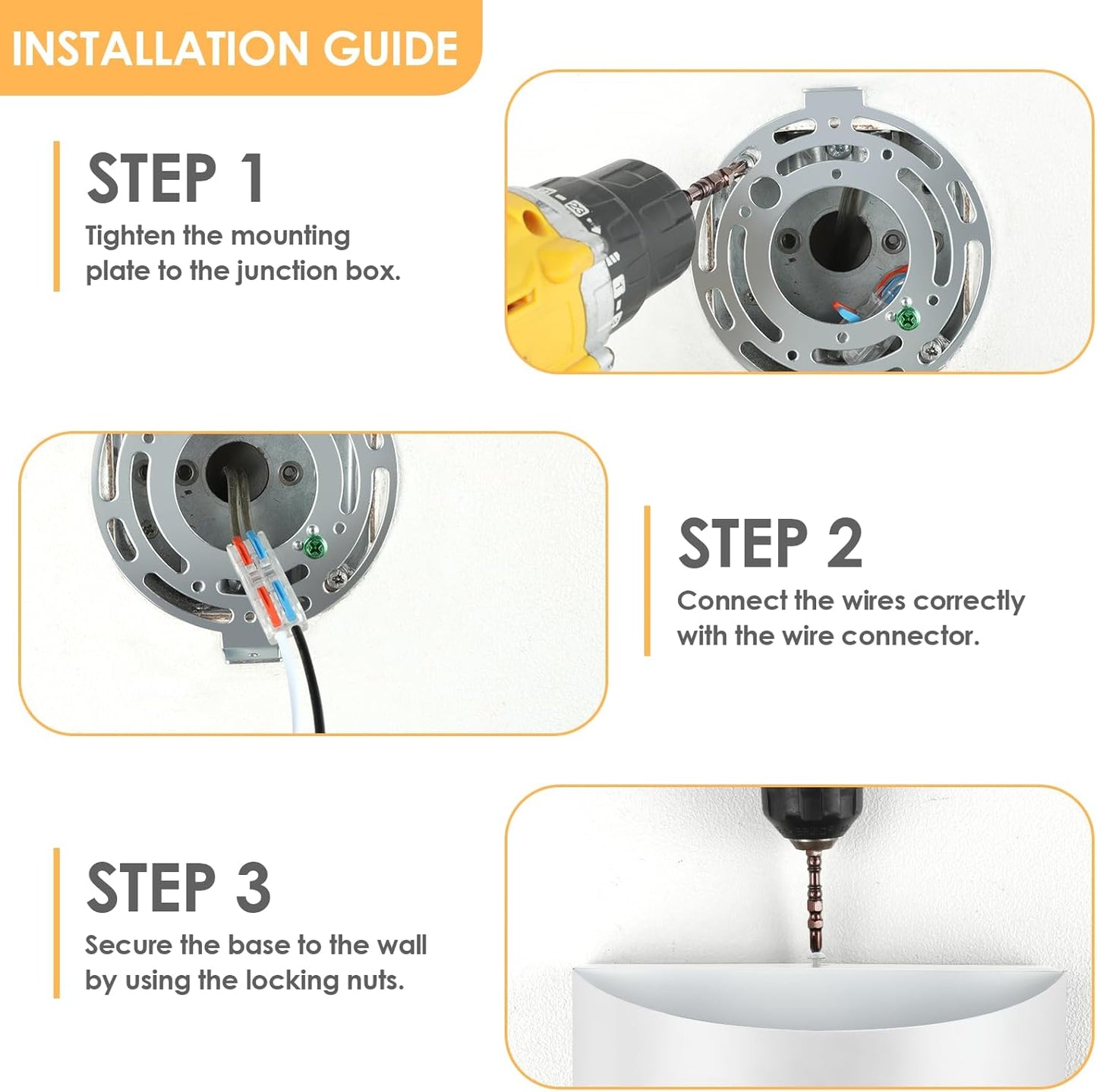 INSTALLATION GUIDE

STEP 1
Tighten the mounting plate to the junction box.

STEP 2
Connect the wires correctly with the wire connector.

STEP 3
Secure the base to the wall by using the locking nuts.