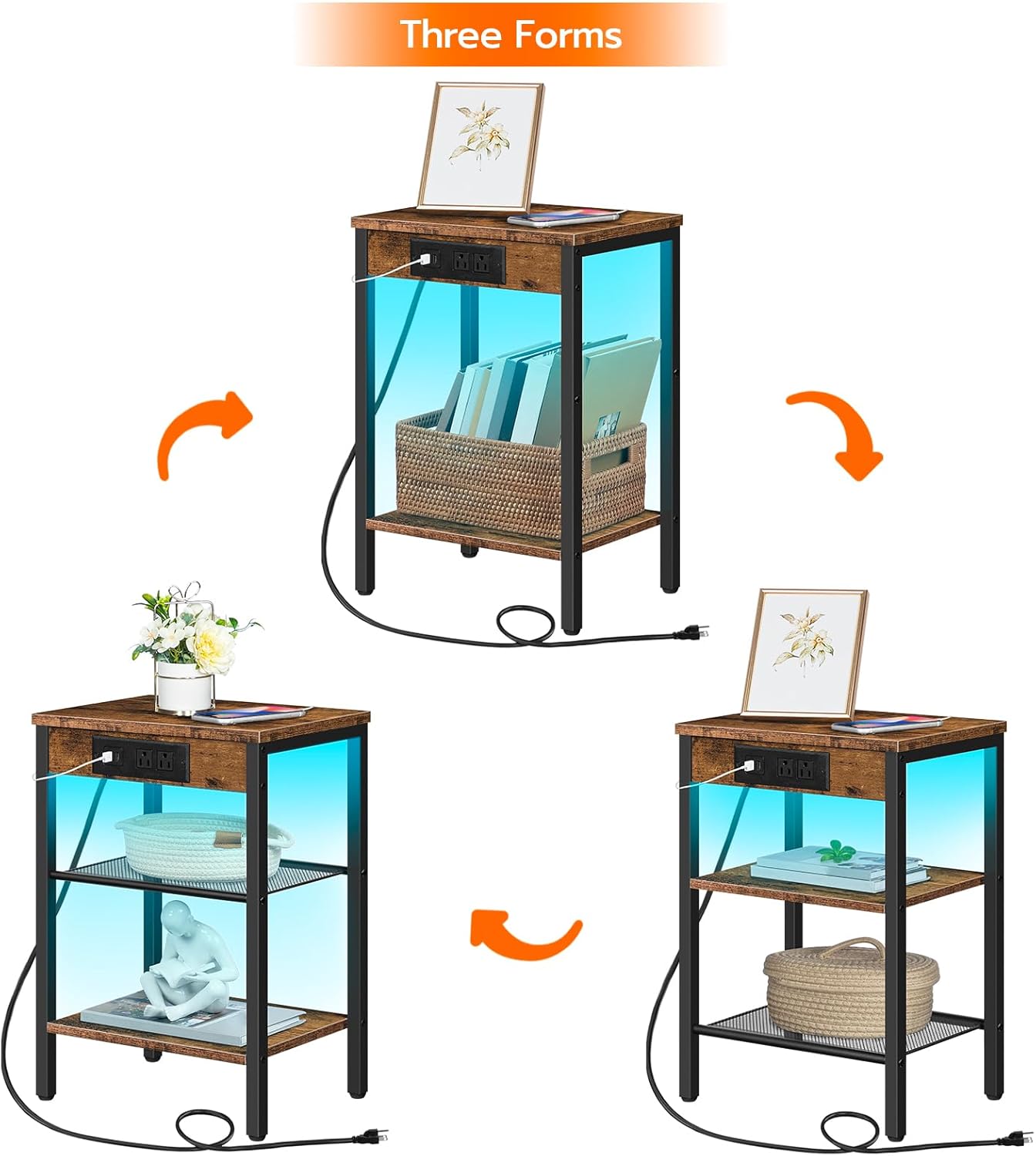 Three Forms