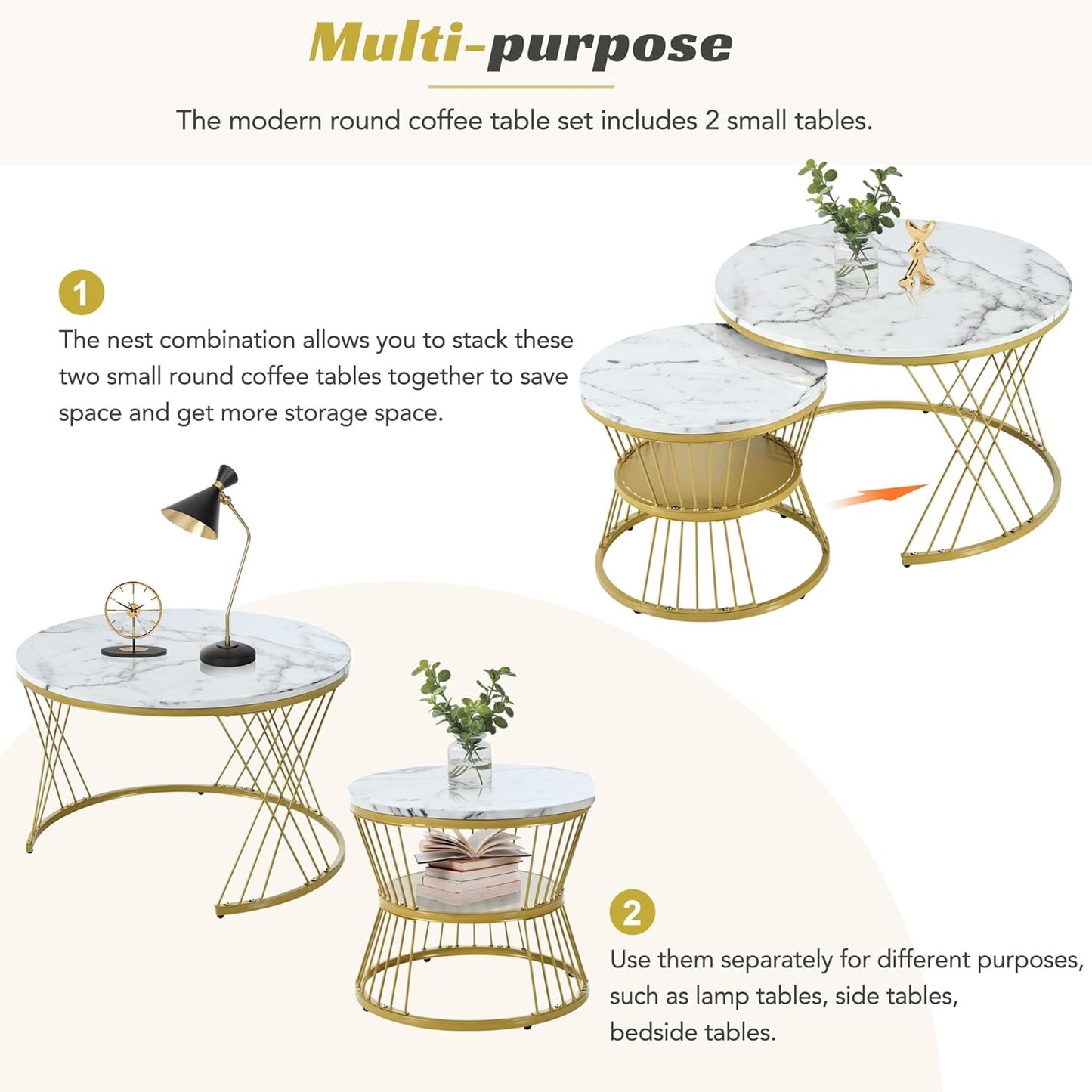 Multi-purpose

The modern round coffee table set includes 2 small tables.

1

The nest combination allows you to stack these two small round coffee tables together to save space and get more storage space.

2

Use them separately for different purposes, such as lamp tables, side tables, bedside tables.