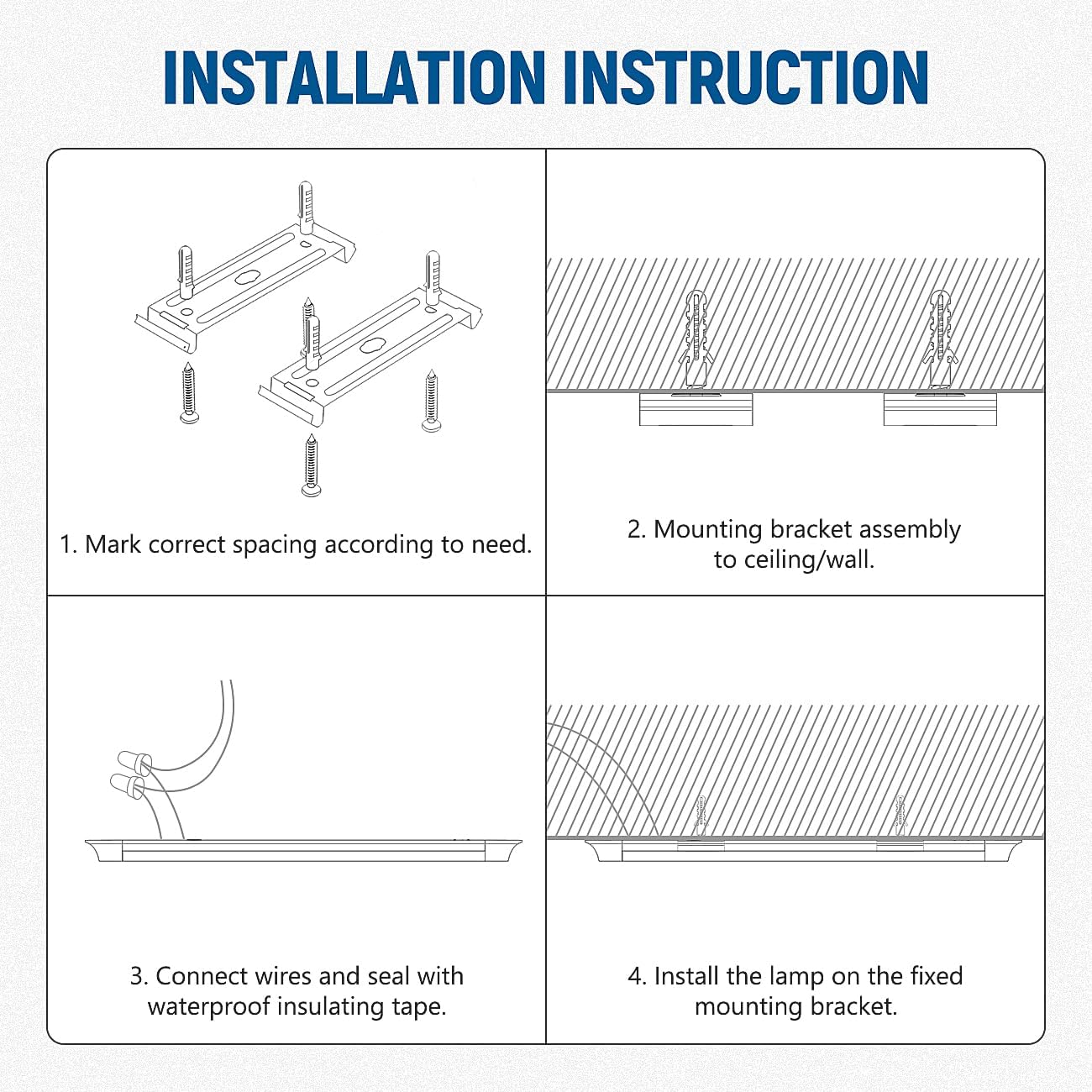 INSTALLATION INSTRUCTION

1. Mark correct spacing according to need.

2. Mounting bracket assembly to ceiling/wall.

3. Connect wires and seal with waterproof insulating tape.

4. Install the lamp on the fixed mounting bracket.