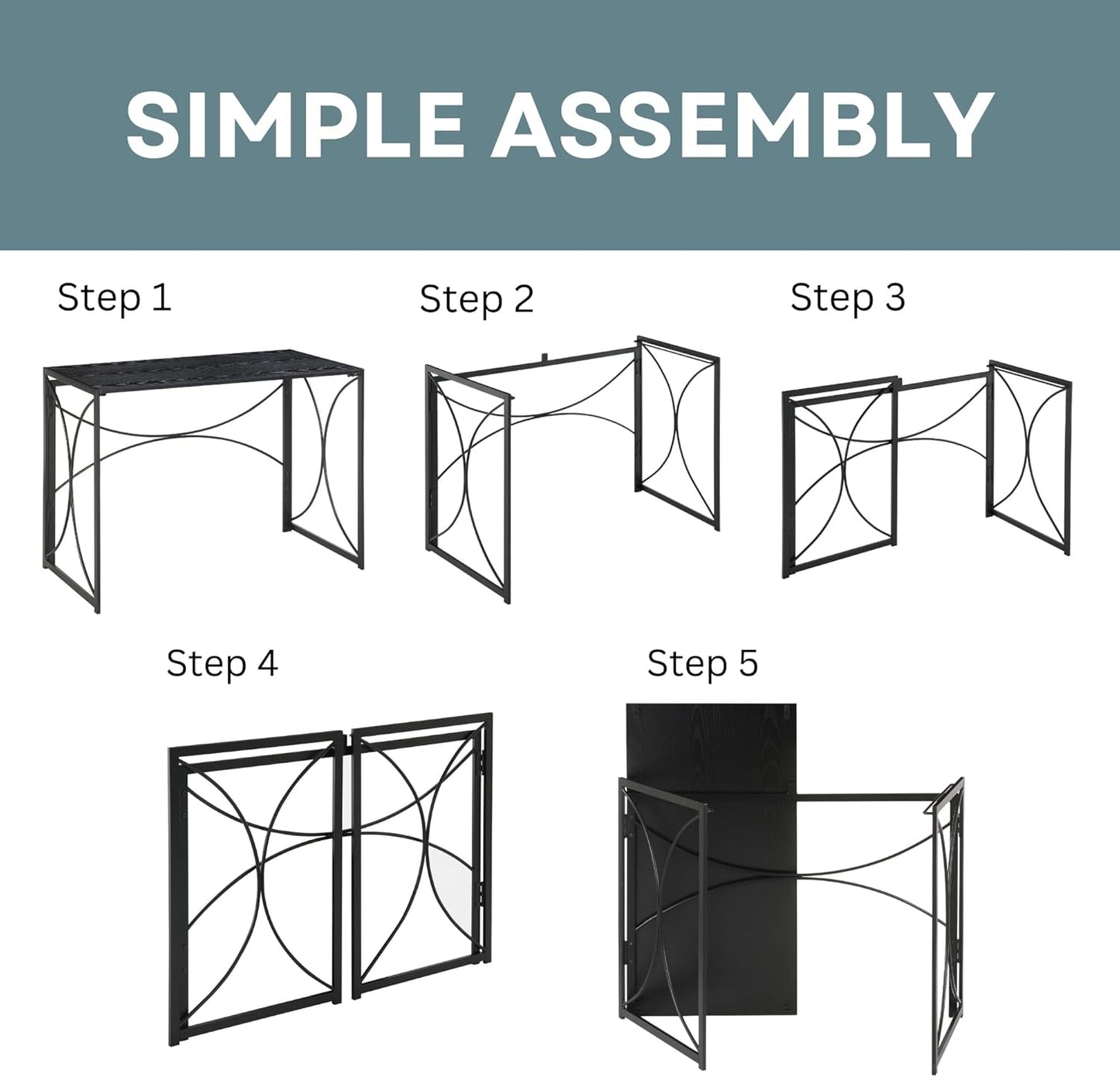 SIMPLE ASSEMBLY

Step 1

Step 2

Step 3

Step 4

Step 5