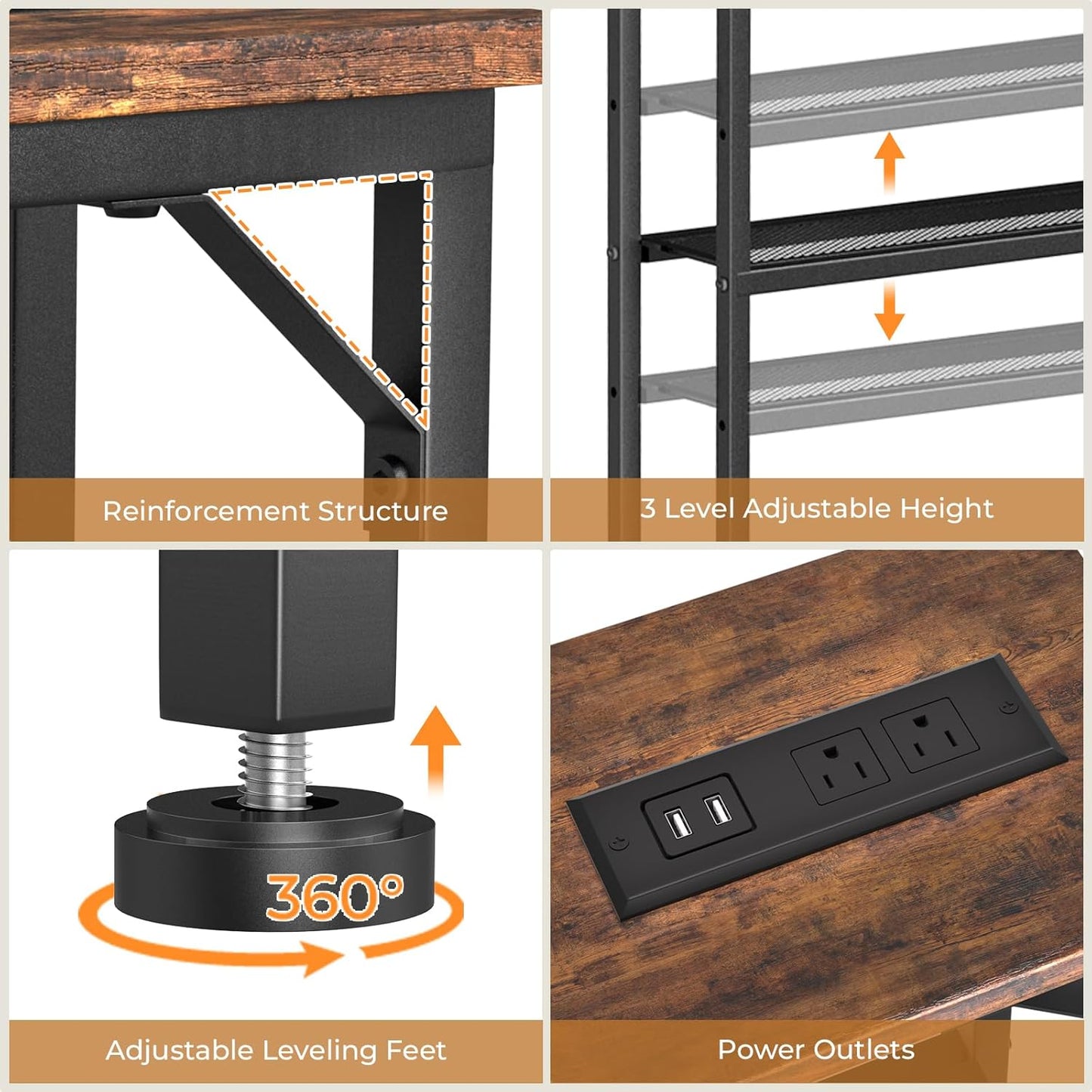 Reinforcement Structure

3 Level Adjustable Height

360°

Adjustable Leveling Feet

Power Outlets