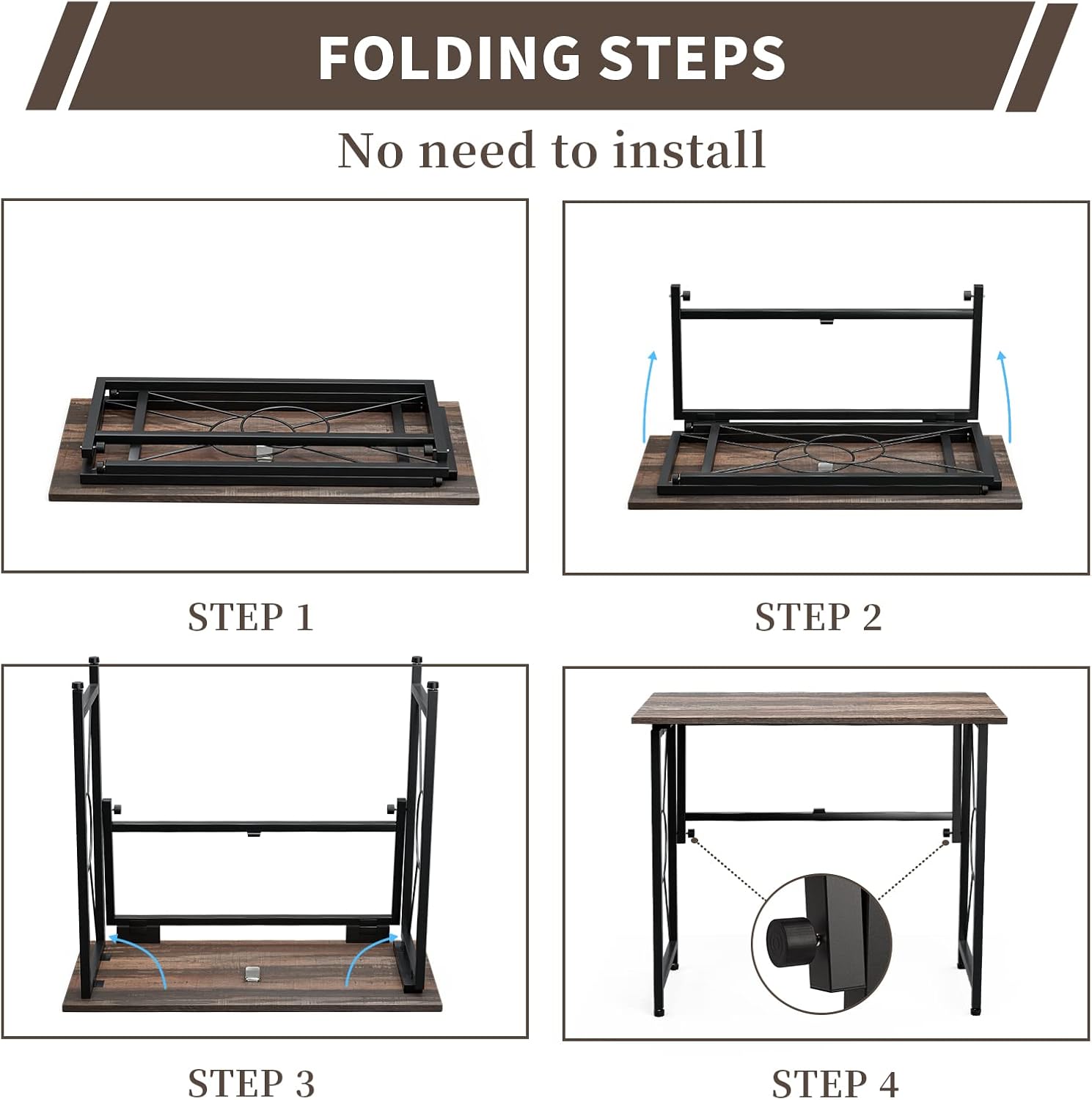 FOLDING STEPS

No need to install

STEP 1

STEP 2

STEP 3

STEP 4