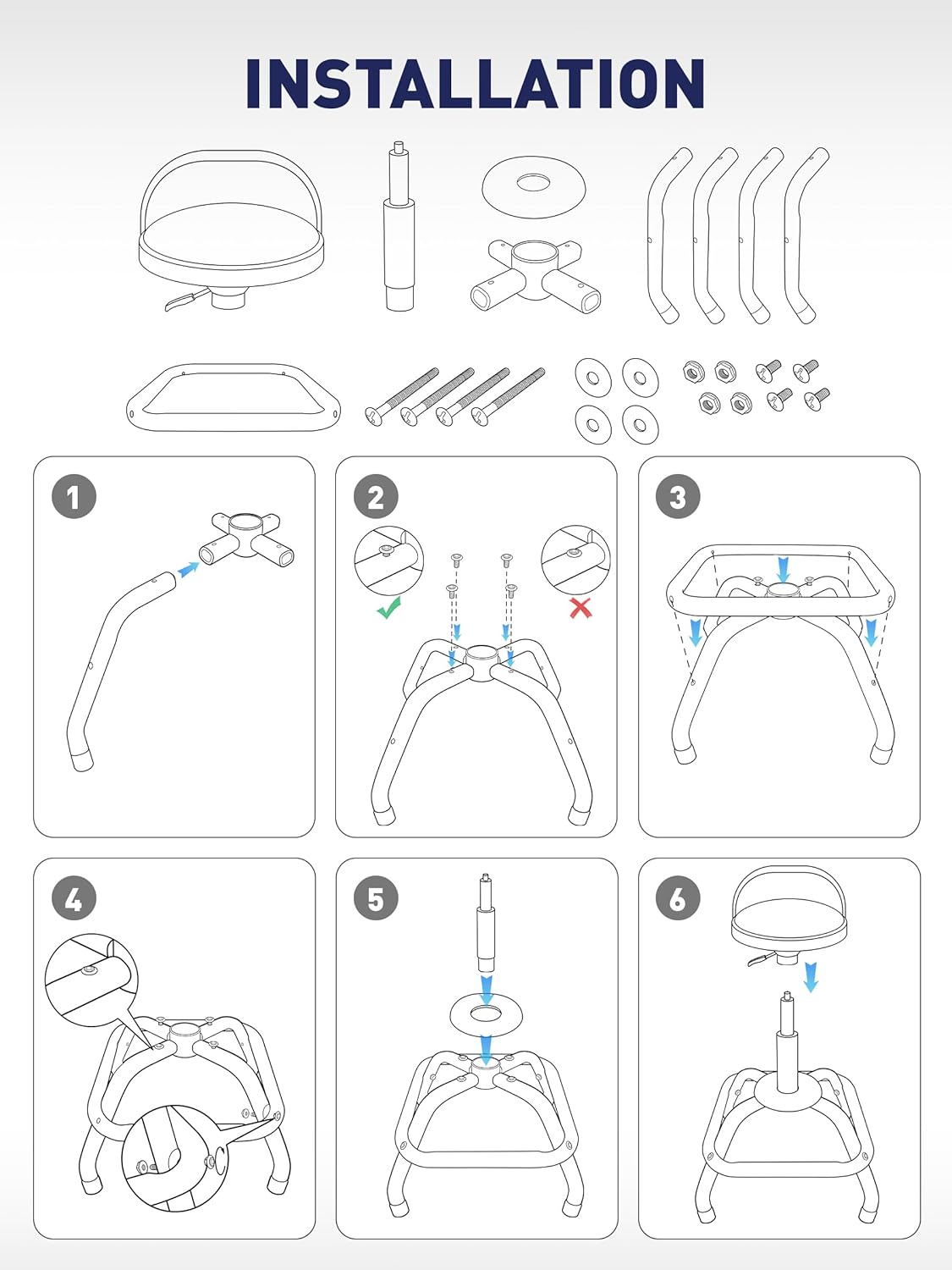 INSTALLATION

1

2

3

4

5

6