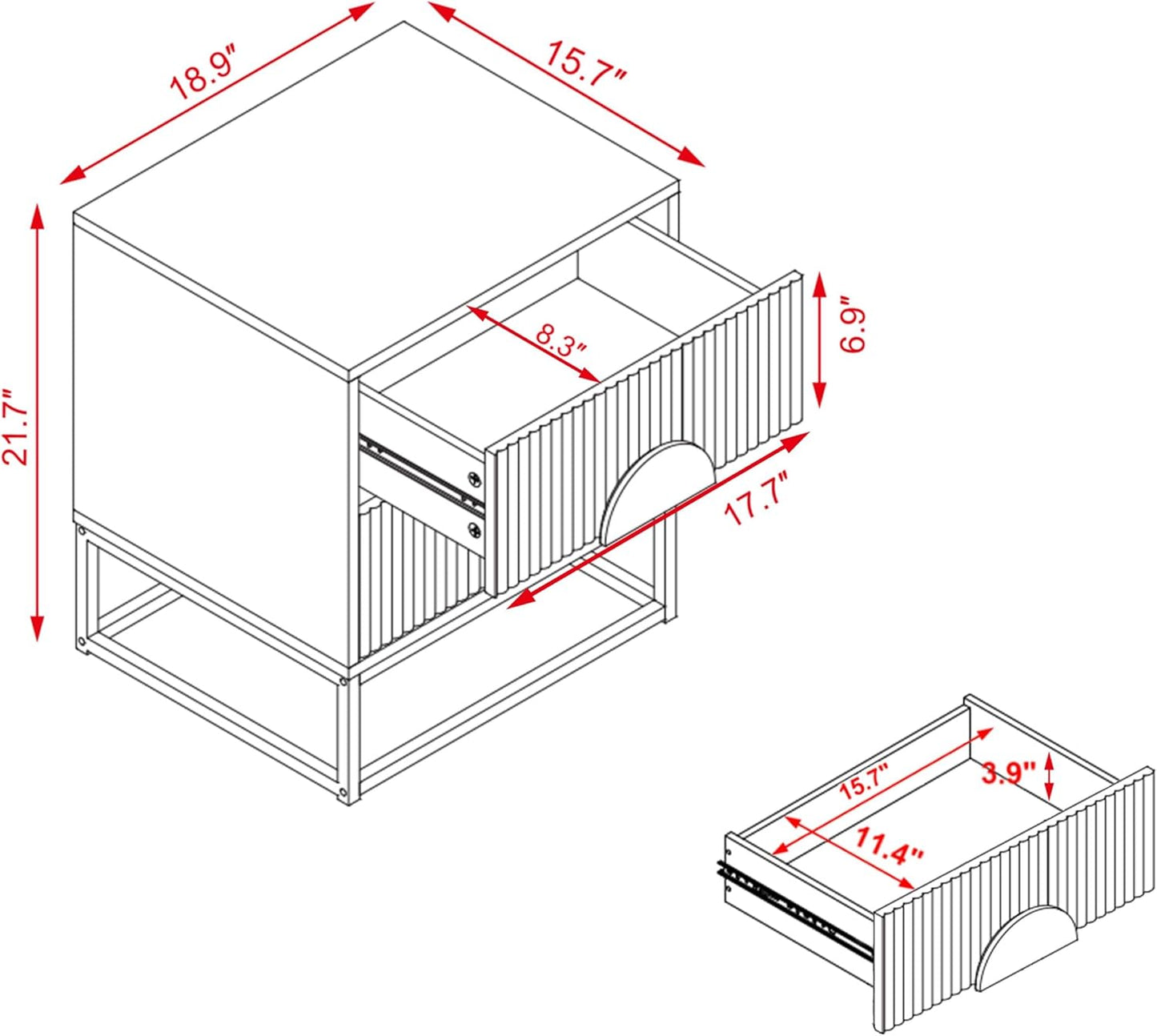 18.9"
15.7"
21.7"
8.3"
6.9"
17.7"
15.7"
3.9"
11.4"