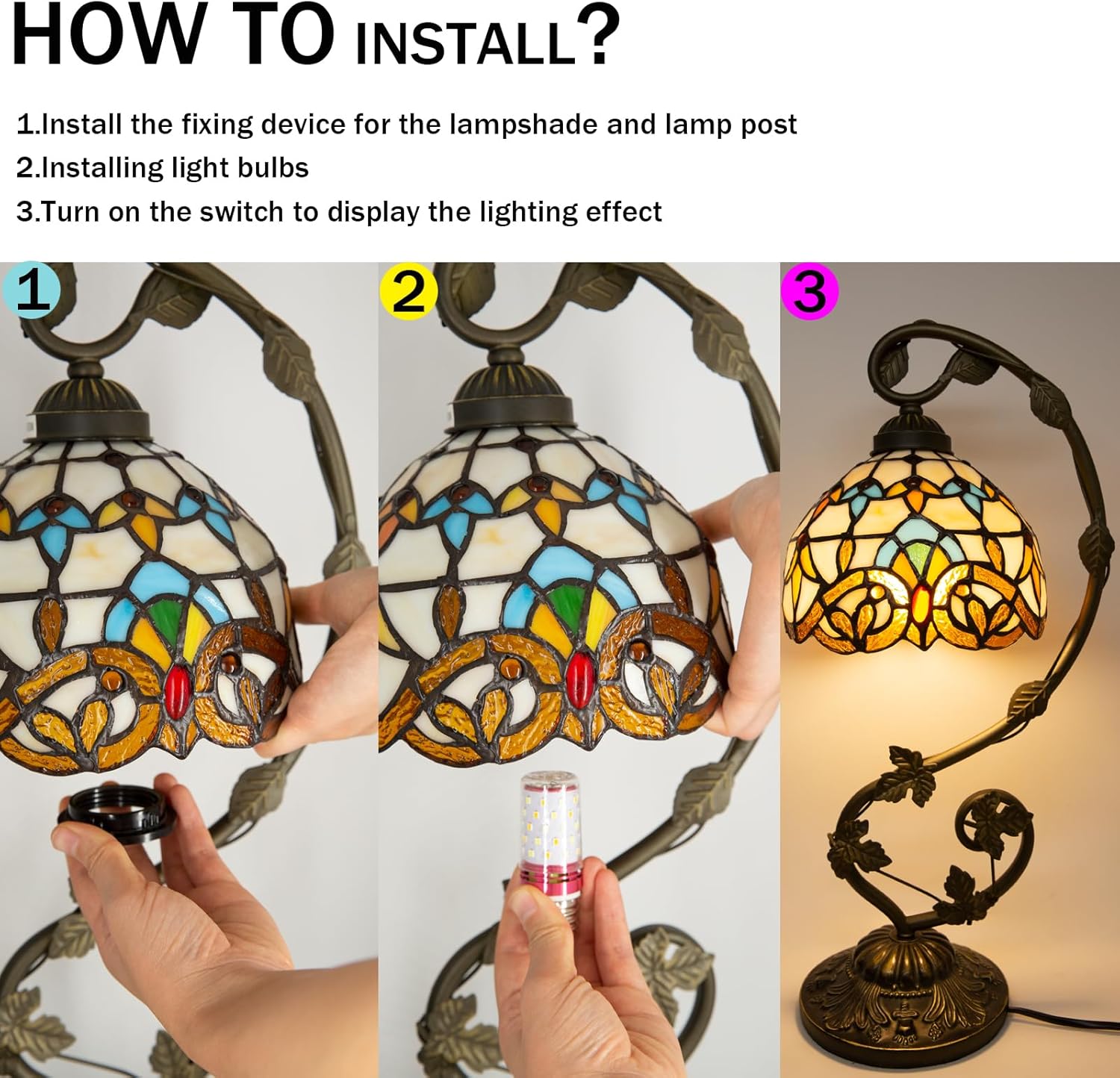 HOW TO INSTALL?

1.Install the fixing device for the lampshade and lamp post

2.Installing light bulbs

3.Turn on the switch to display the lighting effect

1

2

3