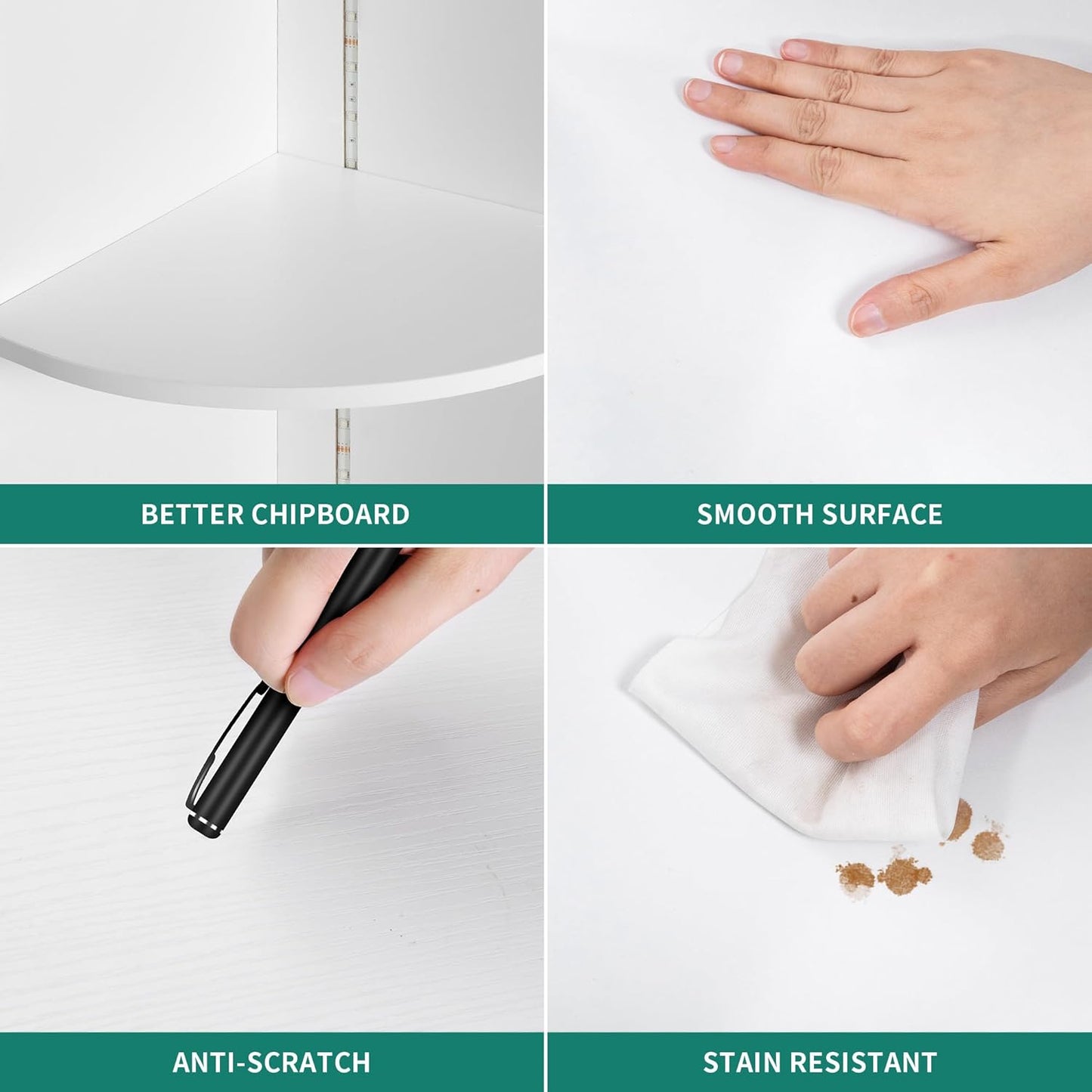 BETTER CHIPBOARD

SMOOTH SURFACE

ANTI-SCRATCH

STAIN RESISTANT