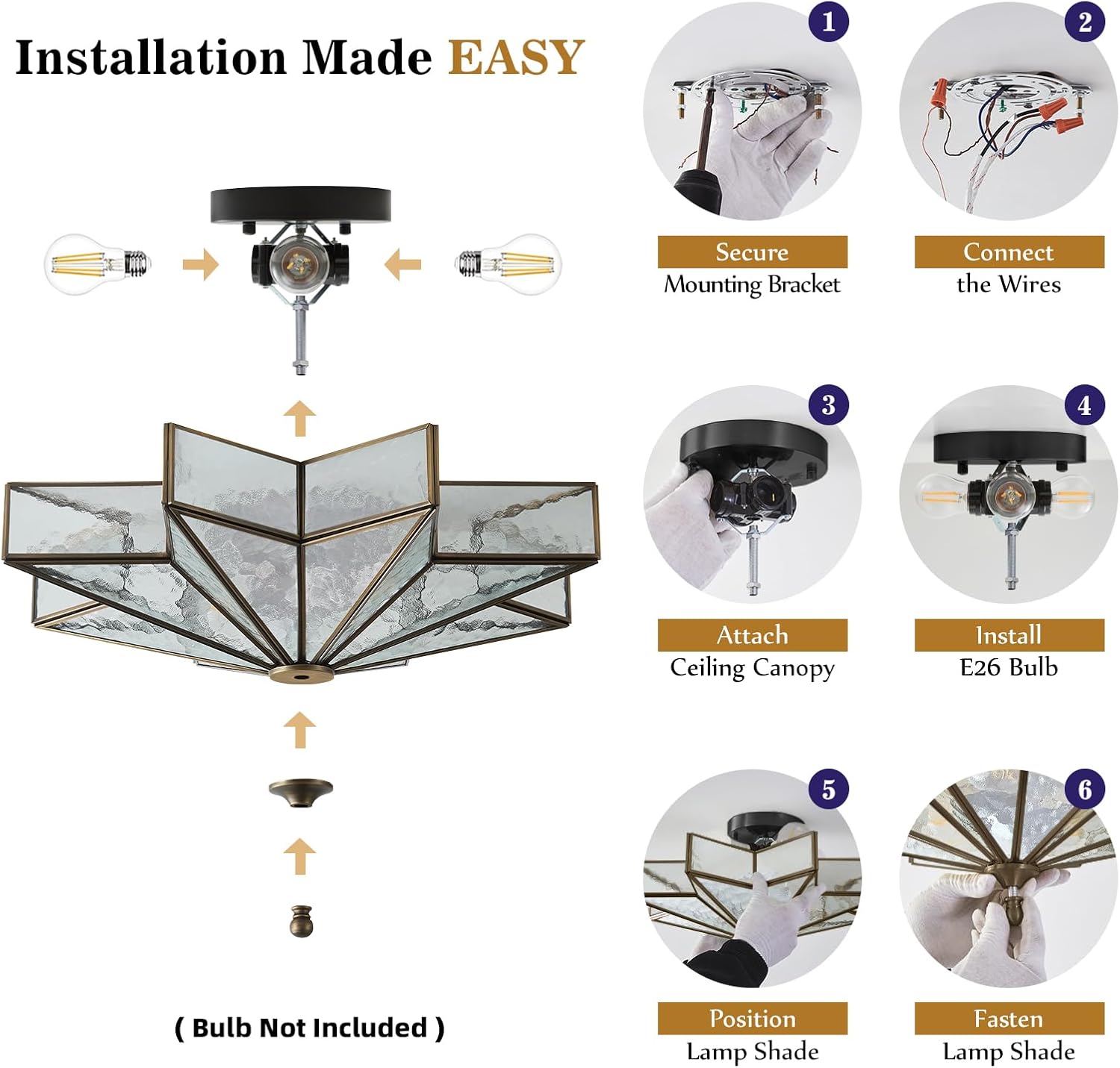 Installation Made EASY

( Bulb Not Included )

1

Secure
Mounting Bracket

2

Connect
the Wires

3

Attach
Ceiling Canopy

4

Install
E26 Bulb

5

Position
Lamp Shade

6

Fasten
Lamp Shade