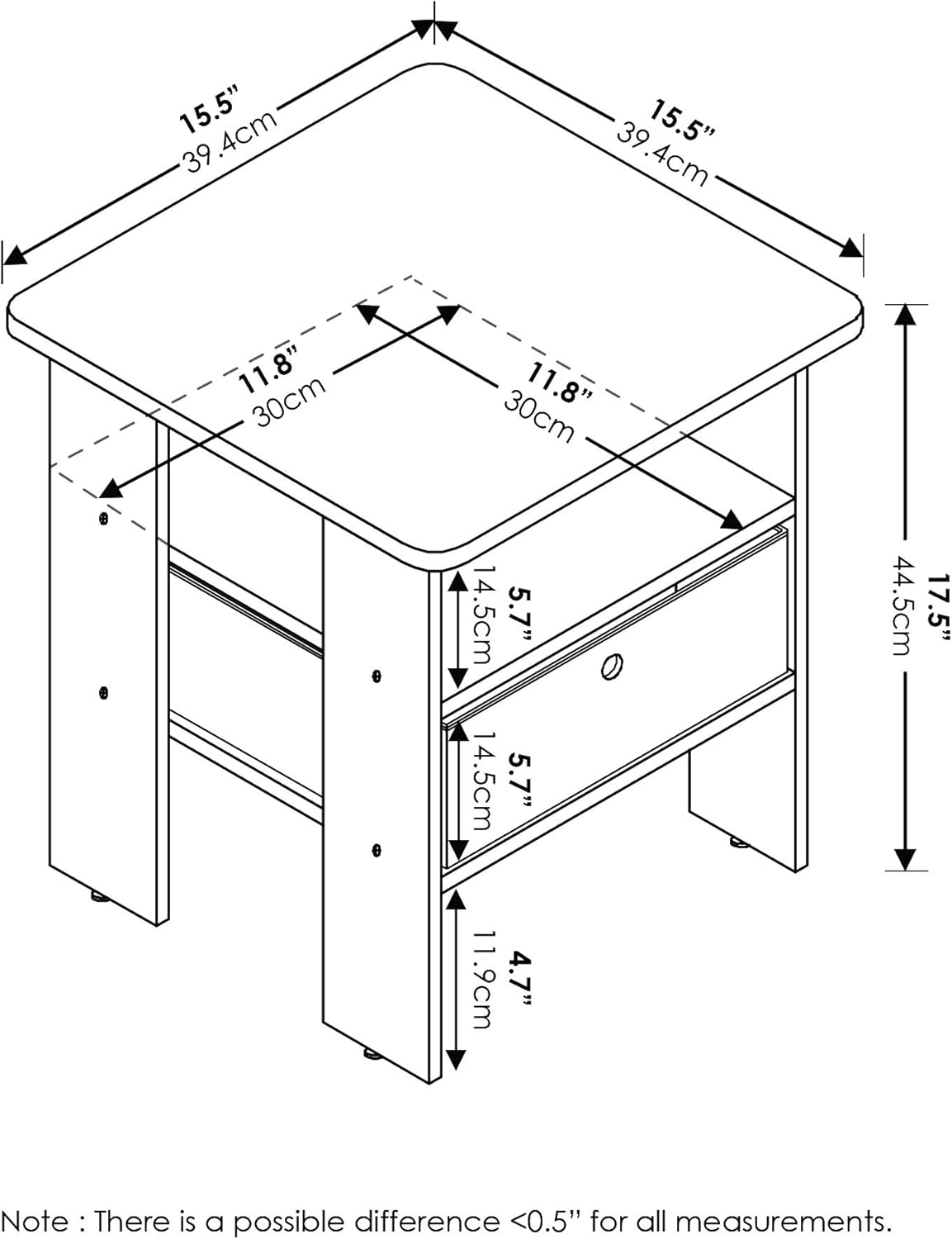 15.5”
39.4cm

15.5”
39.4cm

11.8”
30cm

11.8”
30cm

17.5”
44.5cm

5.7”
14.5cm

5.7”
14.5cm

4.7”
11.9cm

Note : There is a possible difference <0.5” for all measurements.