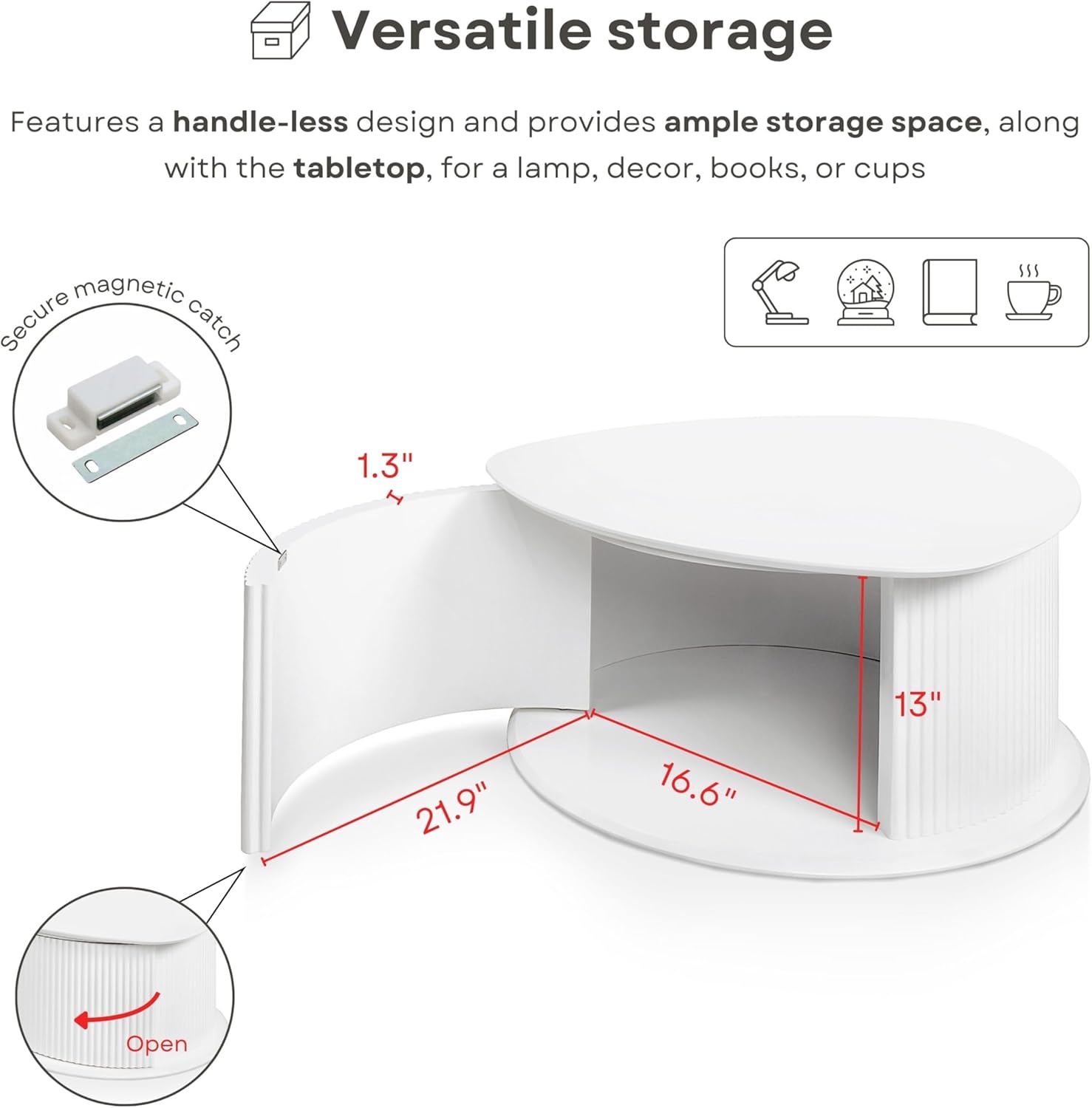 Versatile storage

Features a handle-less design and provides ample storage space, along with the tabletop, for a lamp, decor, books, or cups

Secure magnetic catch

1.3"

13"

16.6"

21.9"

Open