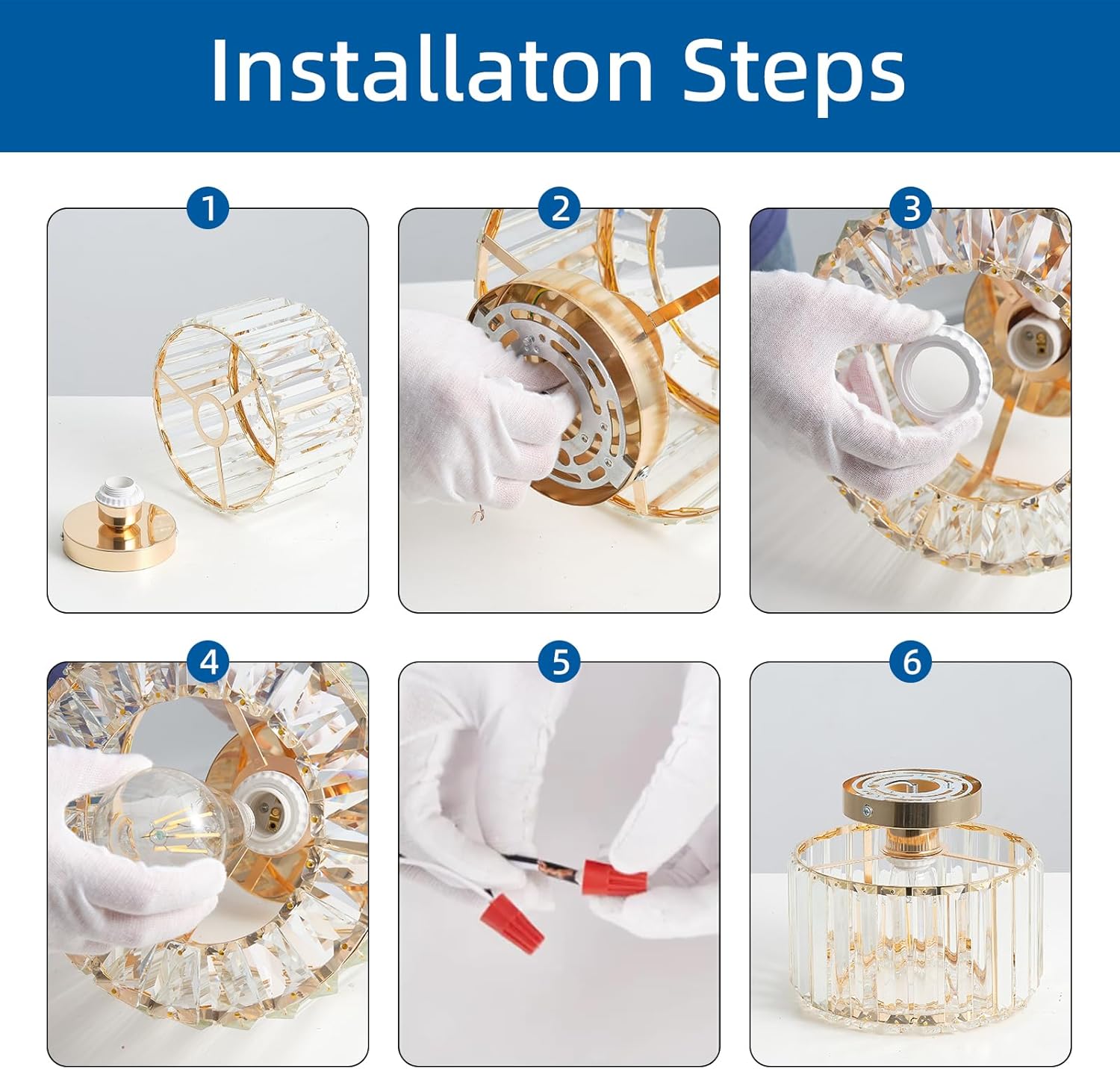 Installaton Steps

1

2

3

4

5

6