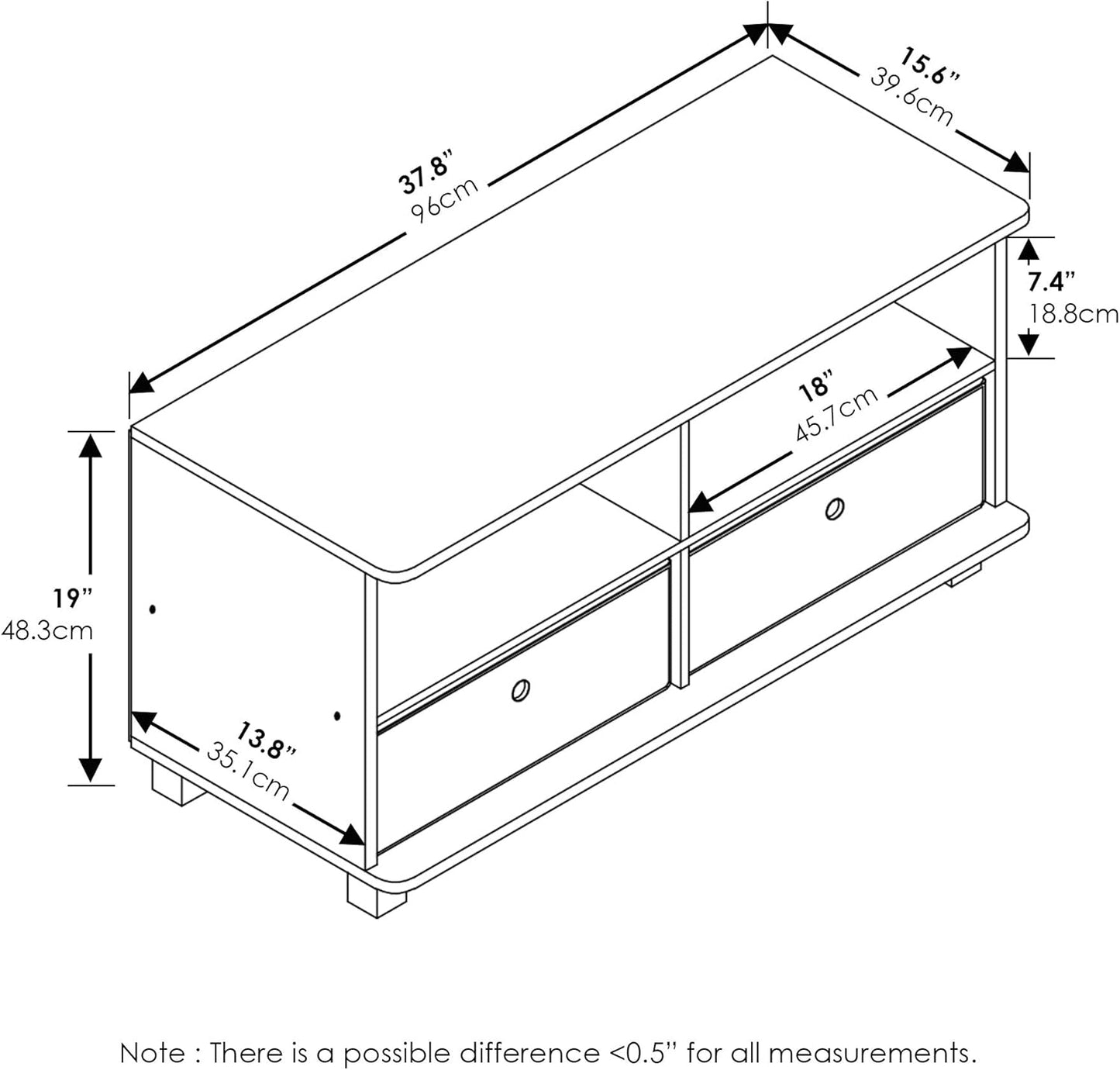 37.8”
96cm

15.6”
39.6cm

7.4”
18.8cm

18”
45.7cm

19”
48.3cm

13.8”
35.1cm

Note : There is a possible difference <0.5” for all measurements.