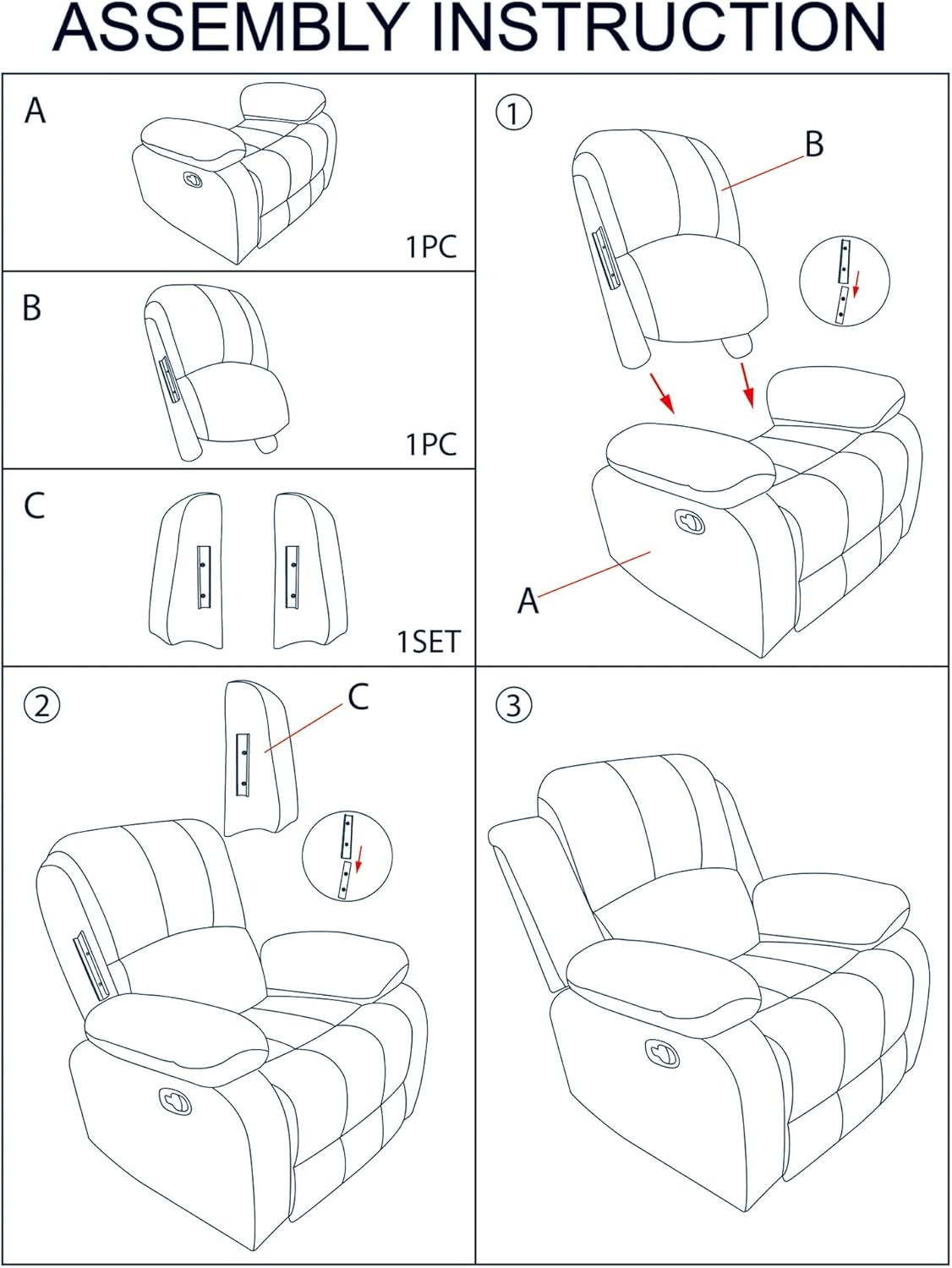 ASSEMBLY INSTRUCTION

A

1PC

B

1PC

C

1SET

①

B

A

②

C

③