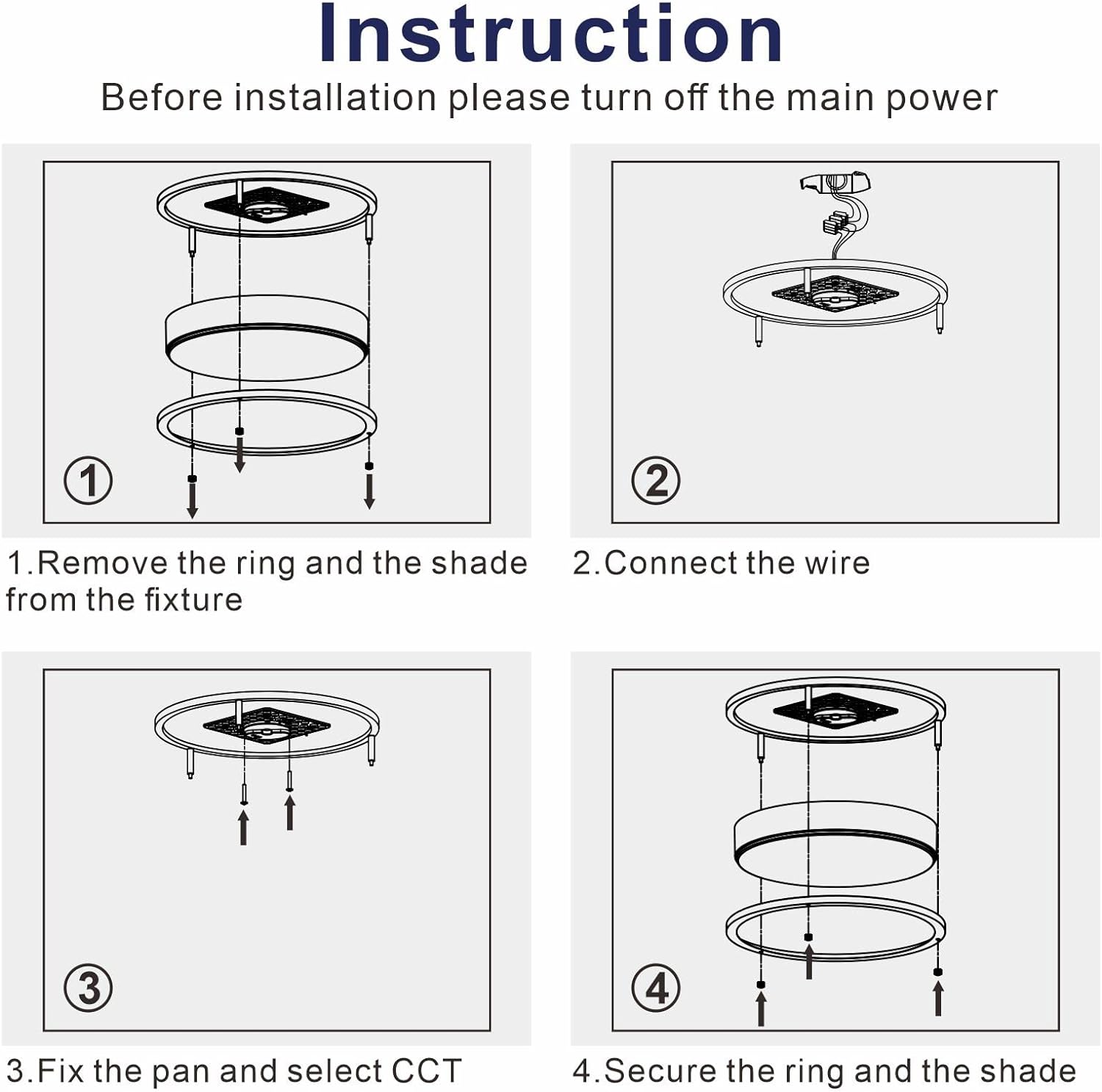 Instruction

Before installation please turn off the main power

①

1.Remove the ring and the shade from the fixture

②

2.Connect the wire

③

3.Fix the pan and select CCT

④

4.Secure the ring and the shade