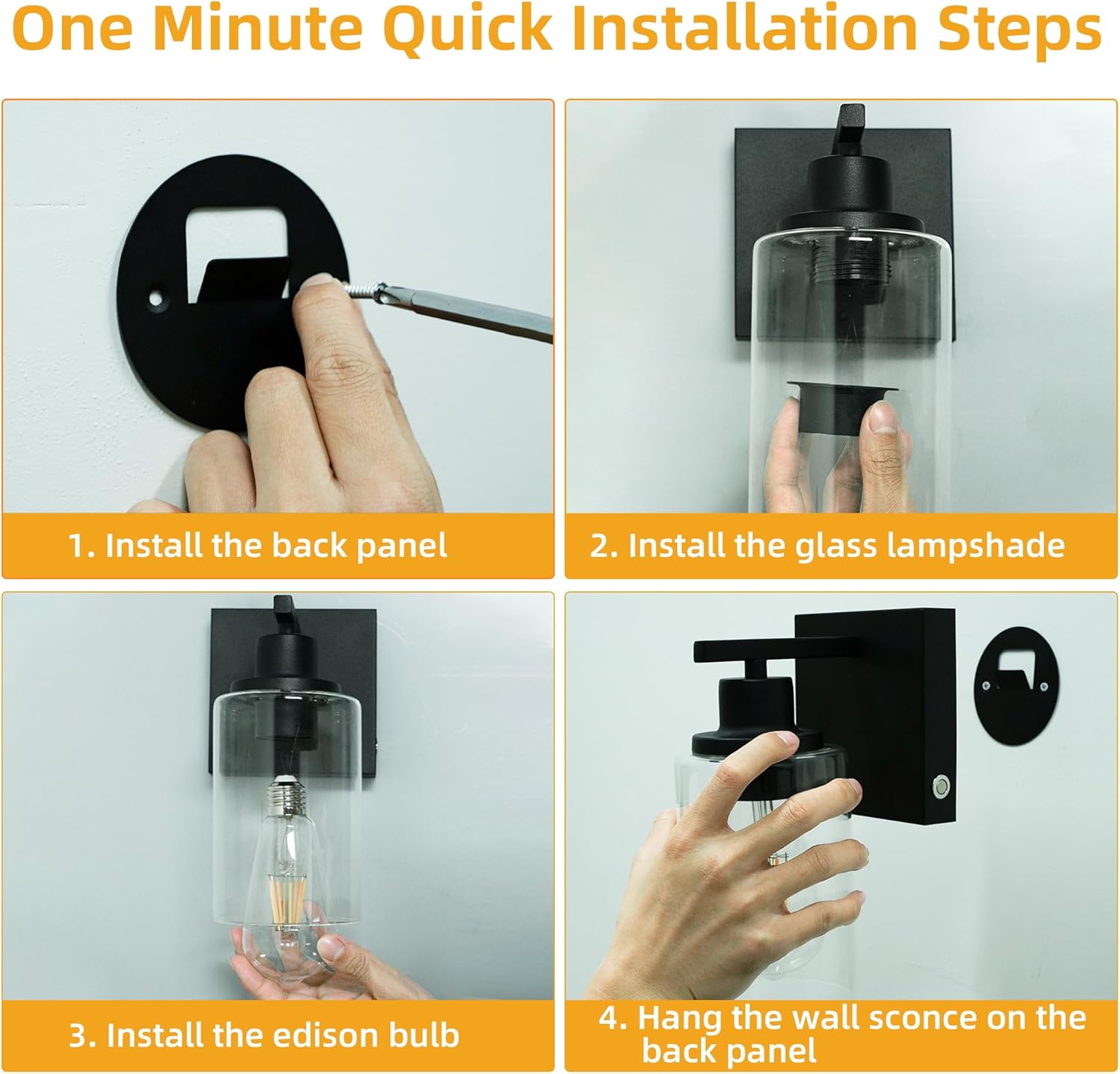 One Minute Quick Installation Steps

1. Install the back panel

2. Install the glass lampshade

3. Install the edison bulb

4. Hang the wall sconce on the back panel