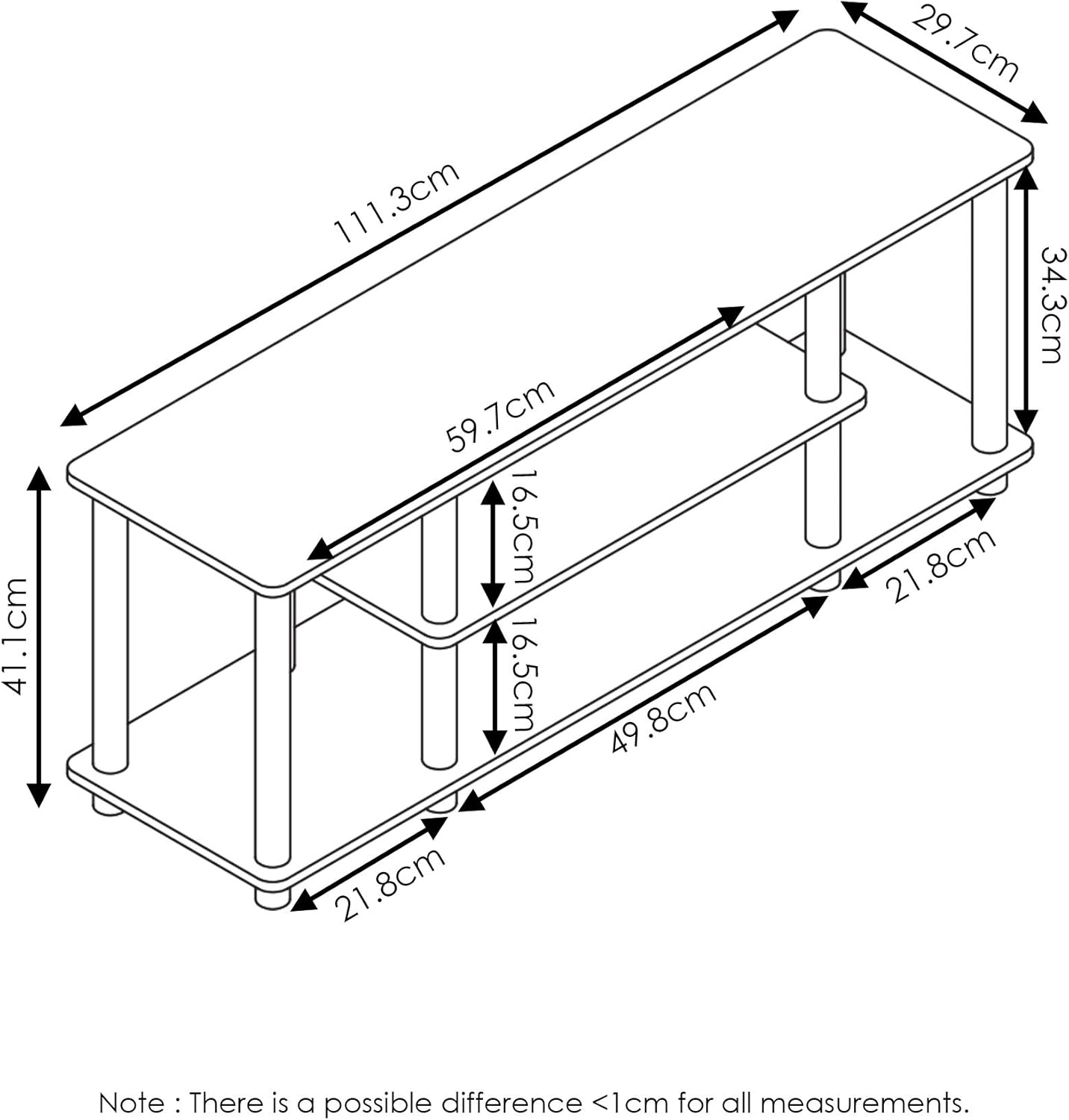 111.3cm

29.7cm

34.3cm

59.7cm

41.1cm

16.5cm

16.5cm

21.8cm

49.8cm

21.8cm

Note : There is a possible difference <1cm for all measurements.