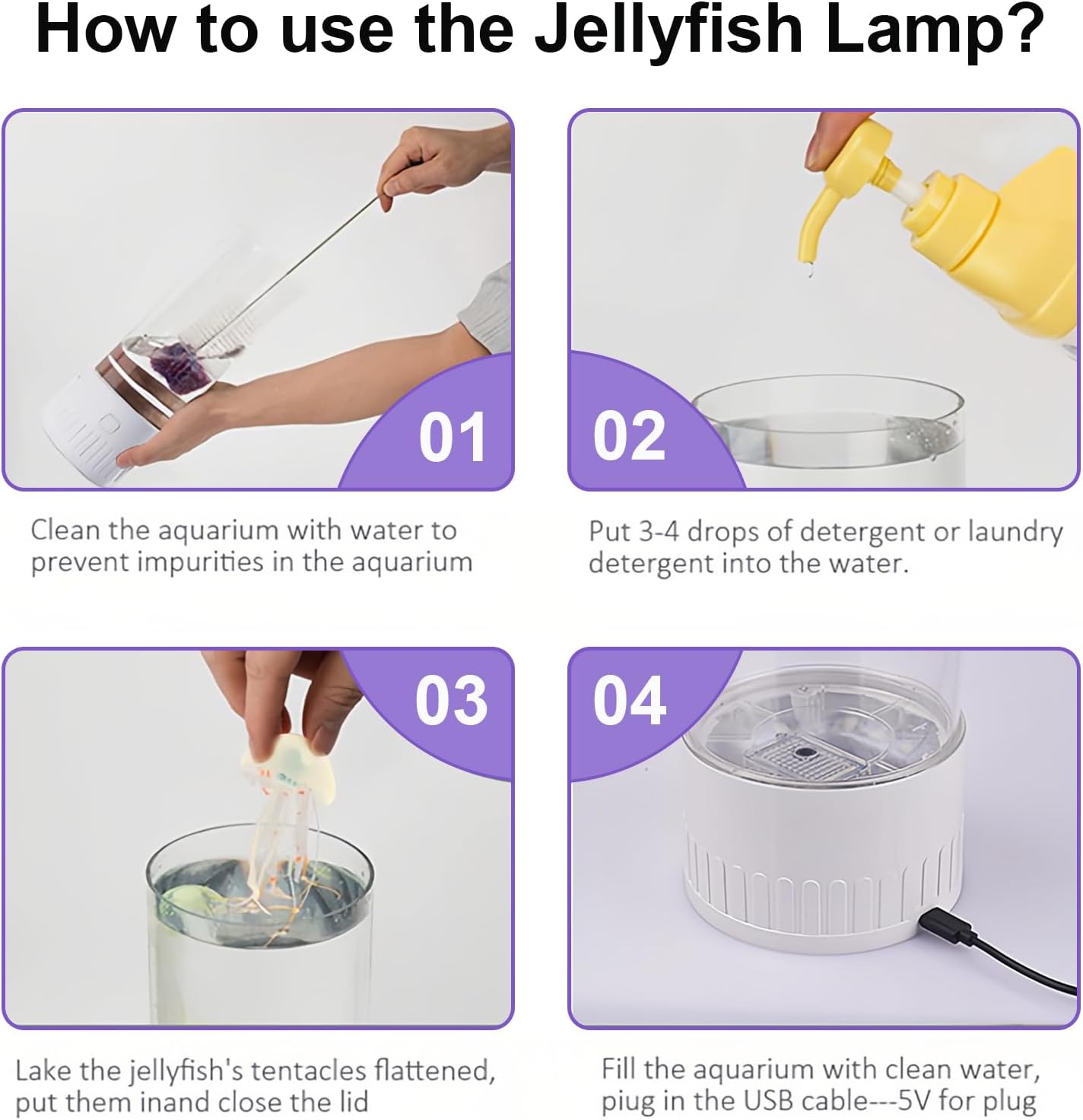 How to use the Jellyfish Lamp?

01

Clean the aquarium with water to prevent impurities in the aquarium

02

Put 3-4 drops of detergent or laundry detergent into the water.

03

Lake the jellyfish's tentacles flattened, put them inand close the lid

04

Fill the aquarium with clean water, piug in the USB cable---5V for plug