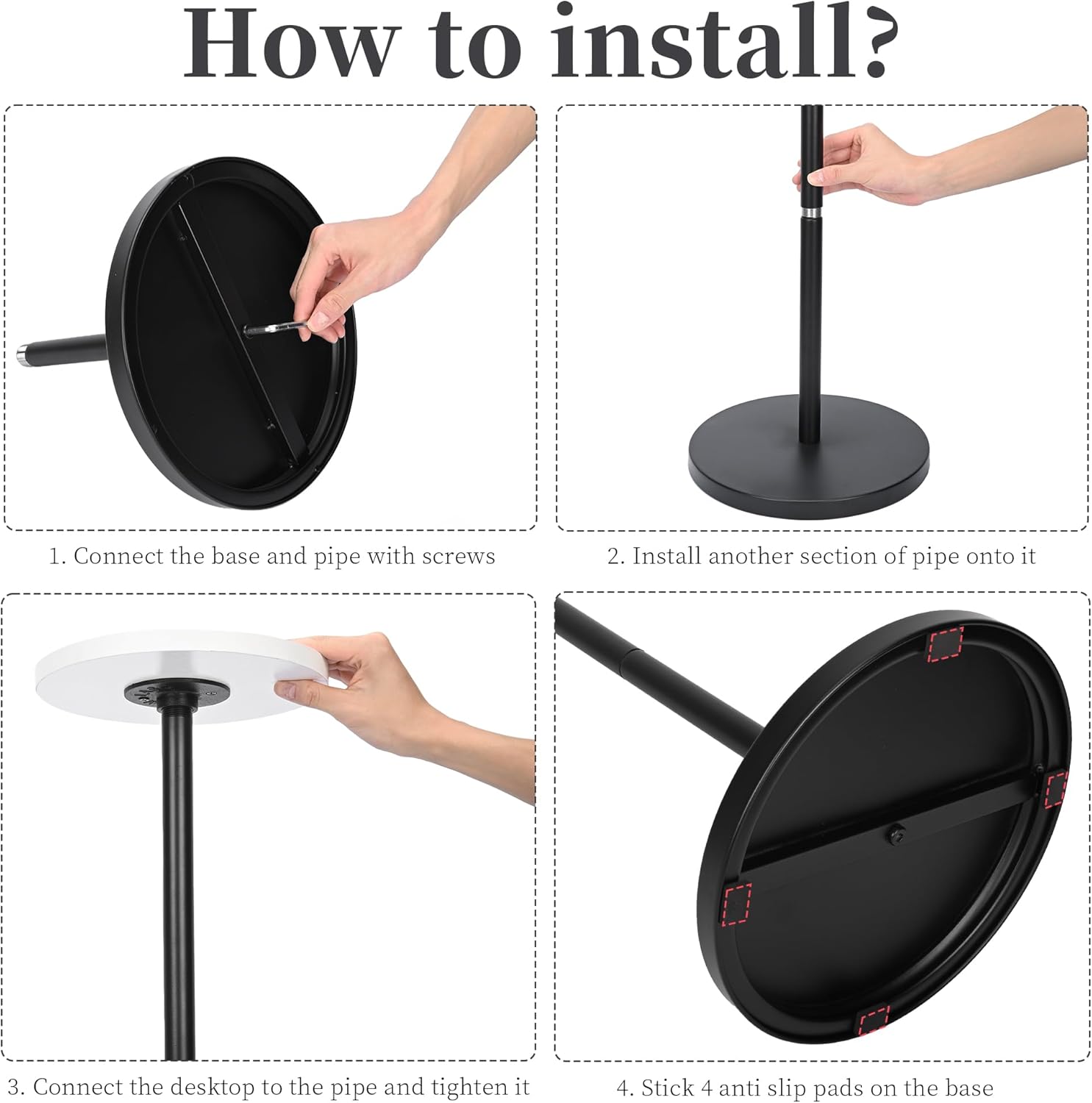 How to install?

1. Connect the base and pipe with screws

2. Install another section of pipe onto it

3. Connect the desktop to the pipe and tighten it

4. Stick 4 anti slip pads on the base