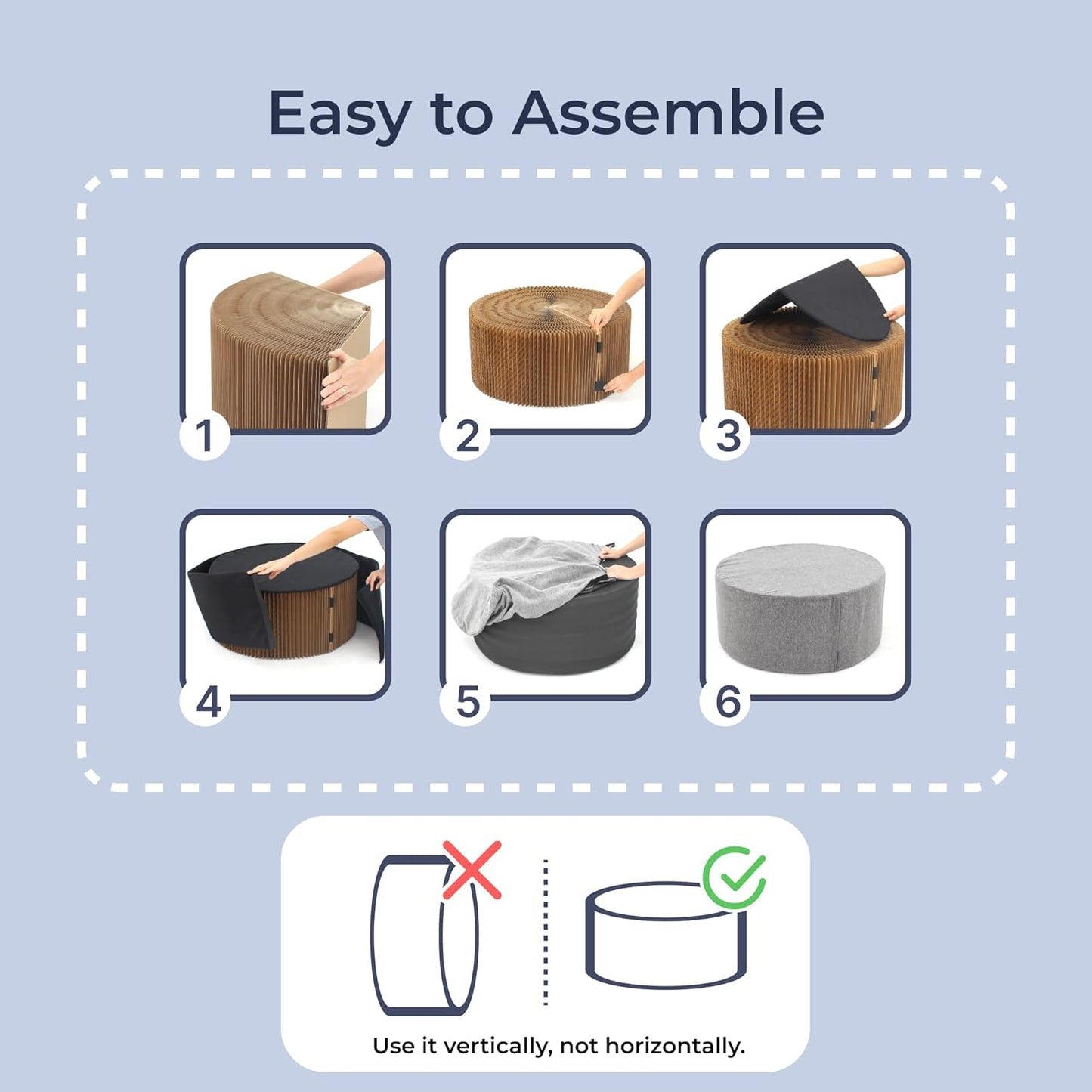 Easy to Assemble

1

2

3

4

5

6

Use it vertically, not horizontally.