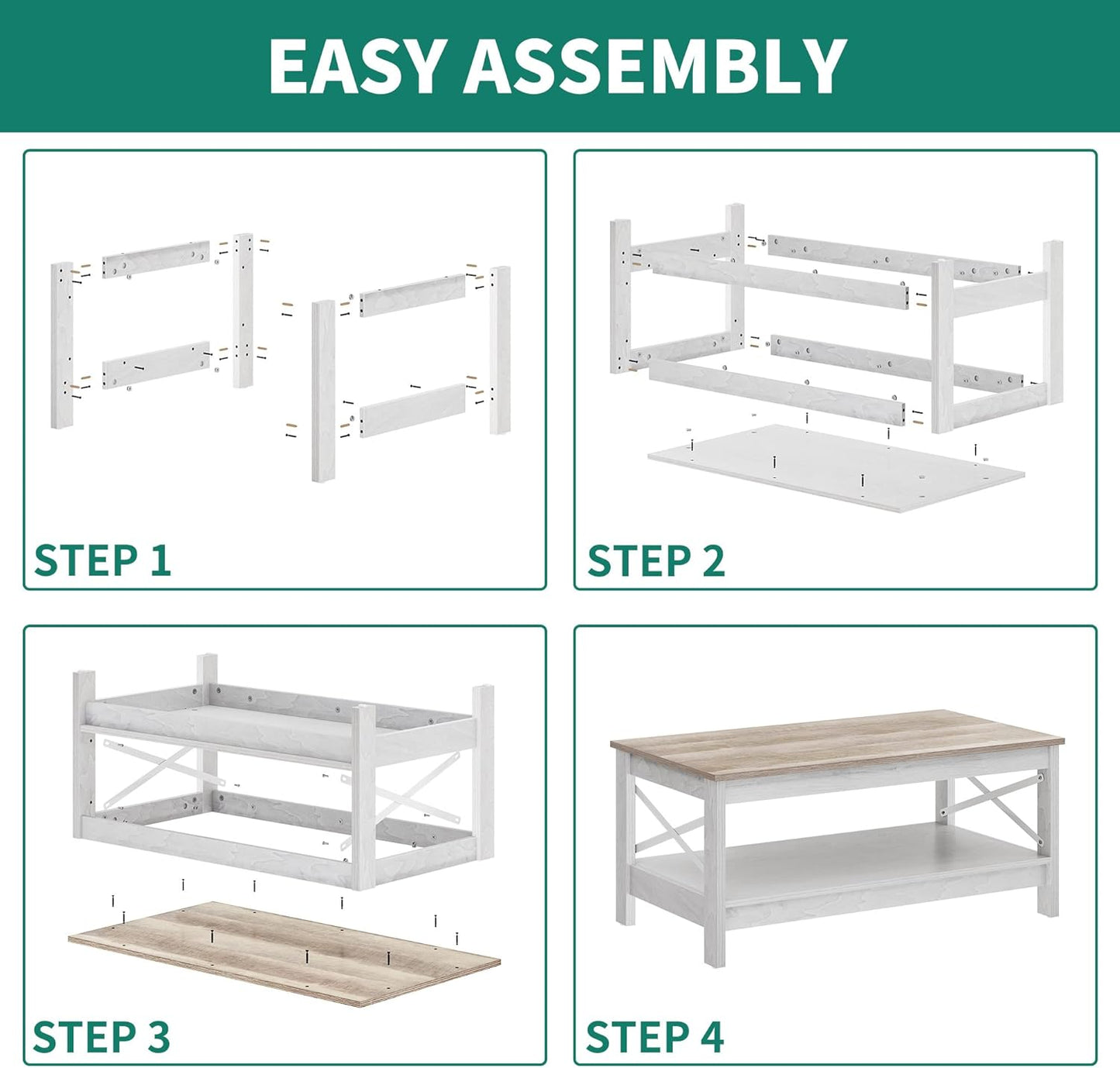 EASY ASSEMBLY

STEP 1

STEP 2

STEP 3

STEP 4